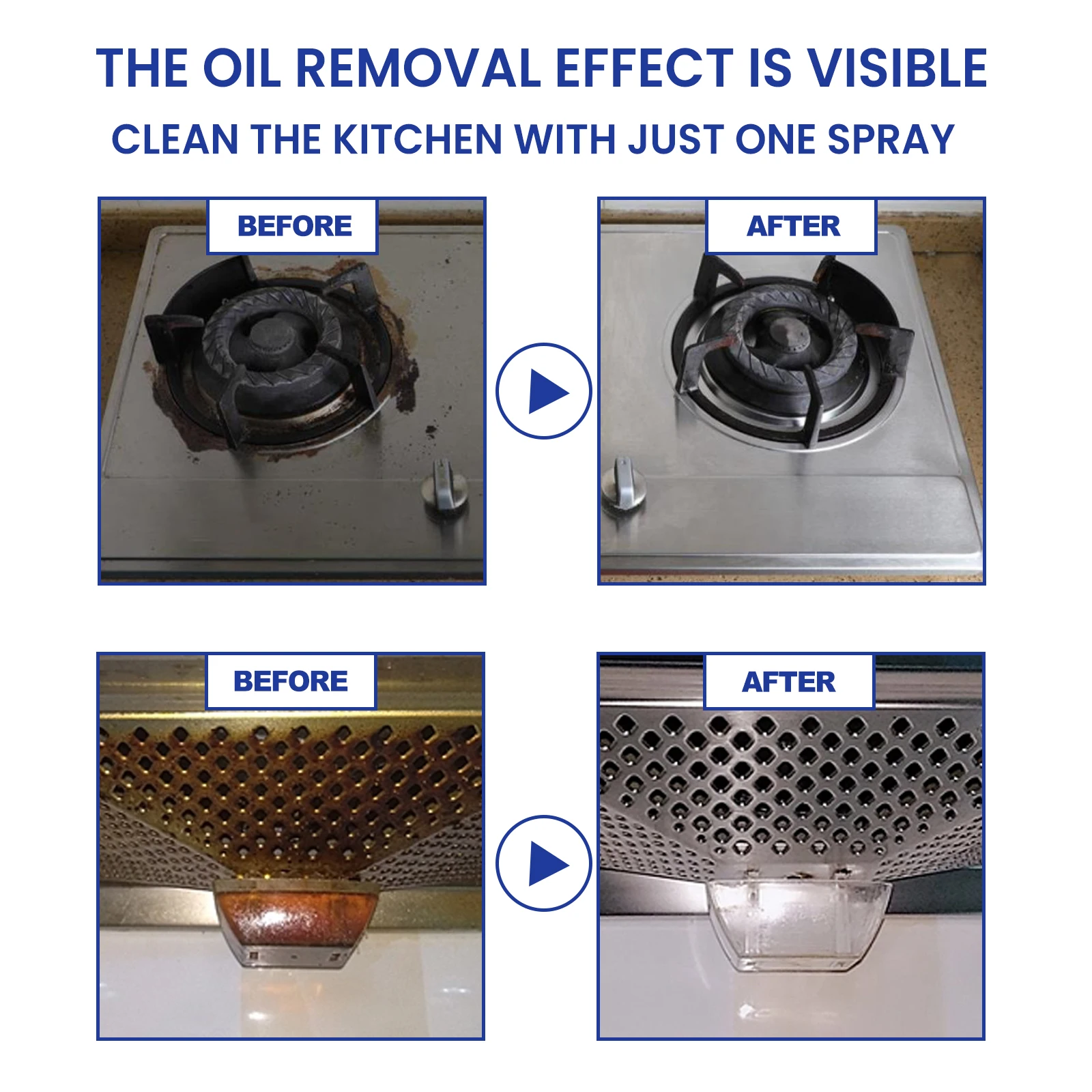 THE OIL REMOVAL EFFECT IS VISIBLE

CLEAN THE KITCHEN WITH JUST ONE SPRAY

BEFORE

AFTER

BEFORE

AFTER