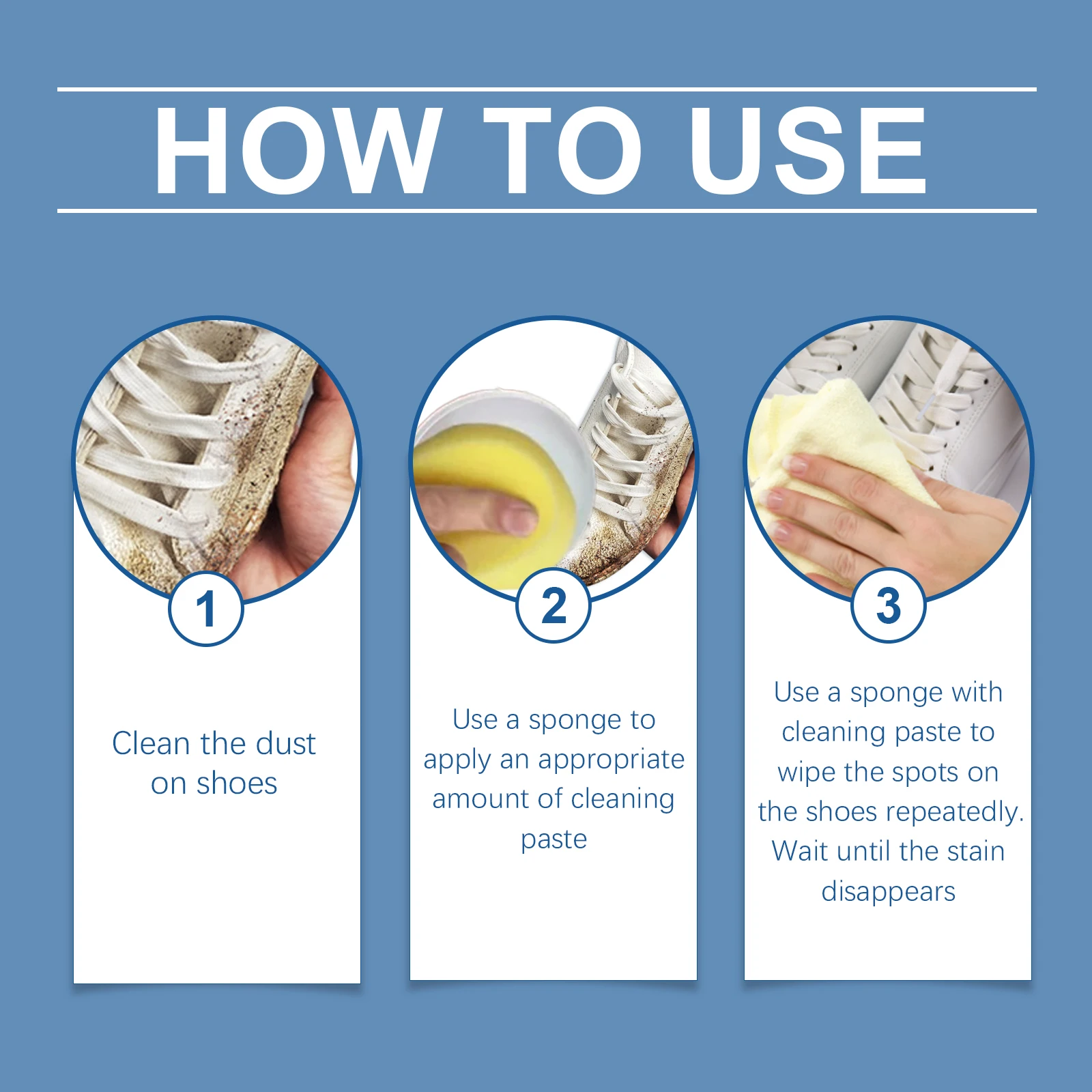 HOW TO USE

1

Clean the dust on shoes

2

Use a sponge to apply an appropriate amount of cleaning paste

3

Use a sponge with cleaning paste to wipe the spots on the shoes repeatedly. Wait until the stain disappears