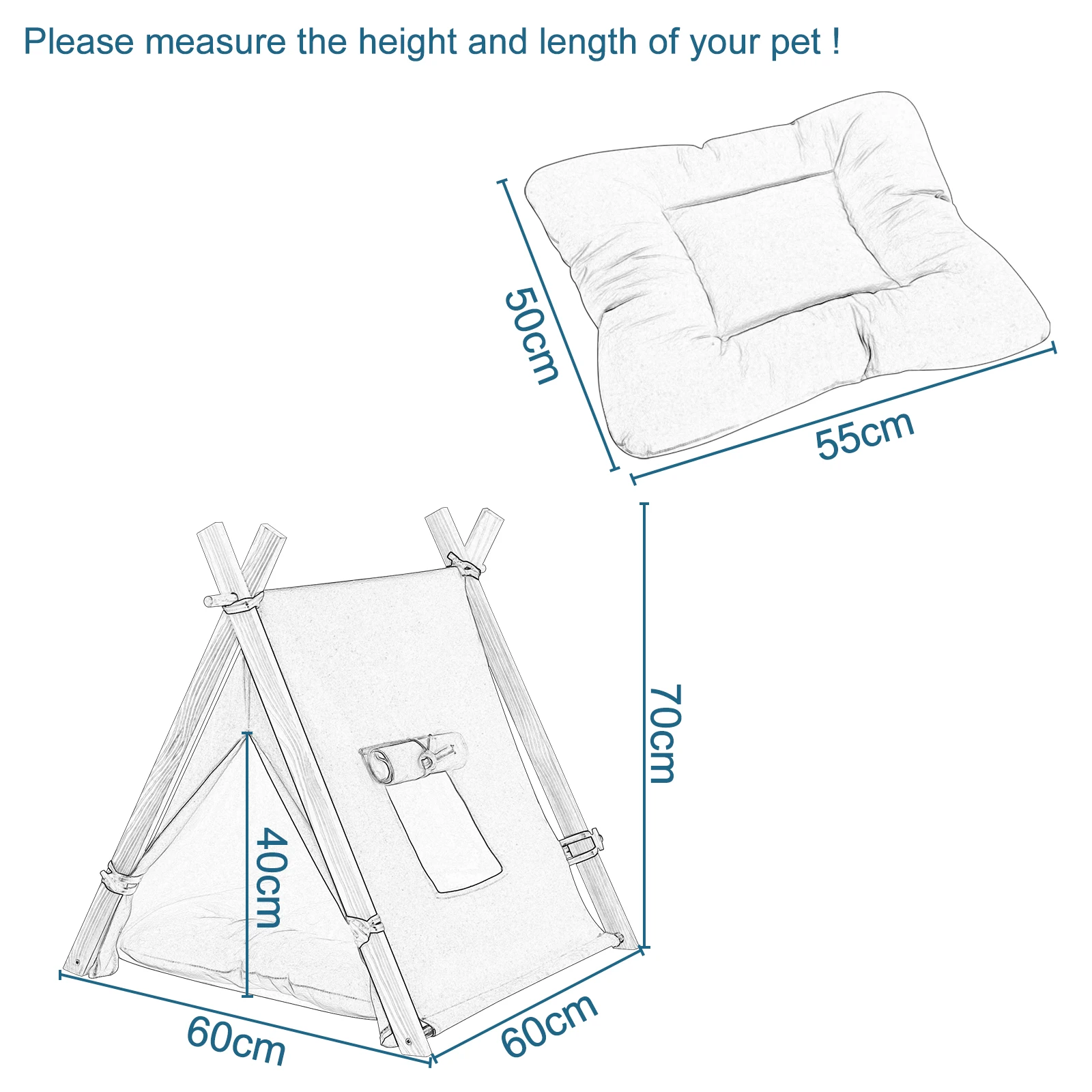 Please measure the height and length of your pet !

50cm

55cm

70cm

40cm

60cm

60cm