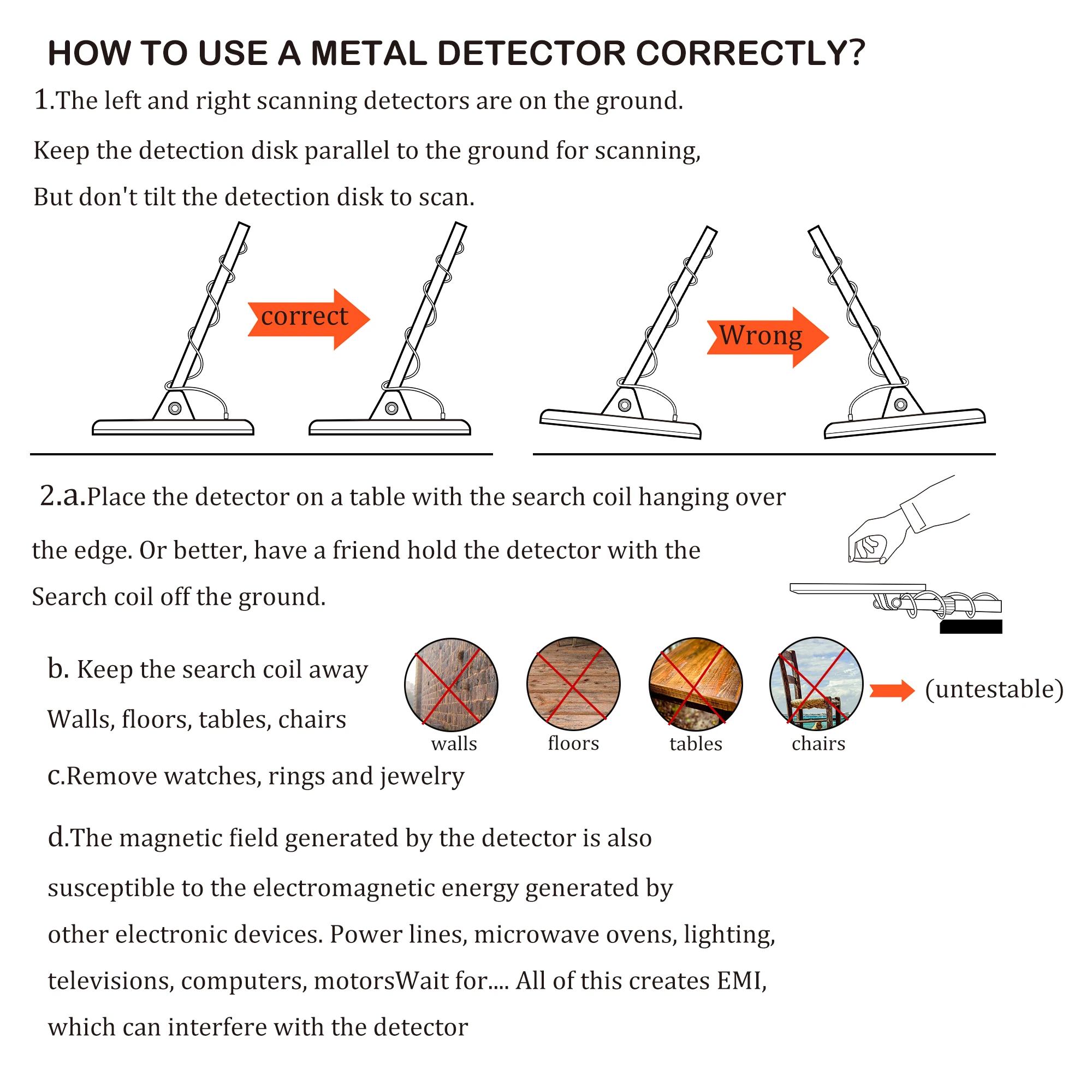 HOW TO USE A METAL DETECTOR CORRECTLY?

1.The left and right scanning detectors are on the ground.

Keep the detection disk parallel to the ground for scanning,

But don't tilt the detection disk to scan.

correct

Wrong

2.a.Place the detector on a table with the search coil hanging over the edge. Or better, have a friend hold the detector with the Search coil off the ground.

b. Keep the search coil away

Walls, floors, tables, chairs

walls floors tables chairs

(untestable)

c.Remove watches, rings and jewelry

d.The magnetic field generated by the detector is also susceptible to the electromagnetic energy generated by other electronic devices. Power lines, microwave ovens, lighting, televisions, computers, motorsWait for.... All of this creates EMI, which can interfere with the detector