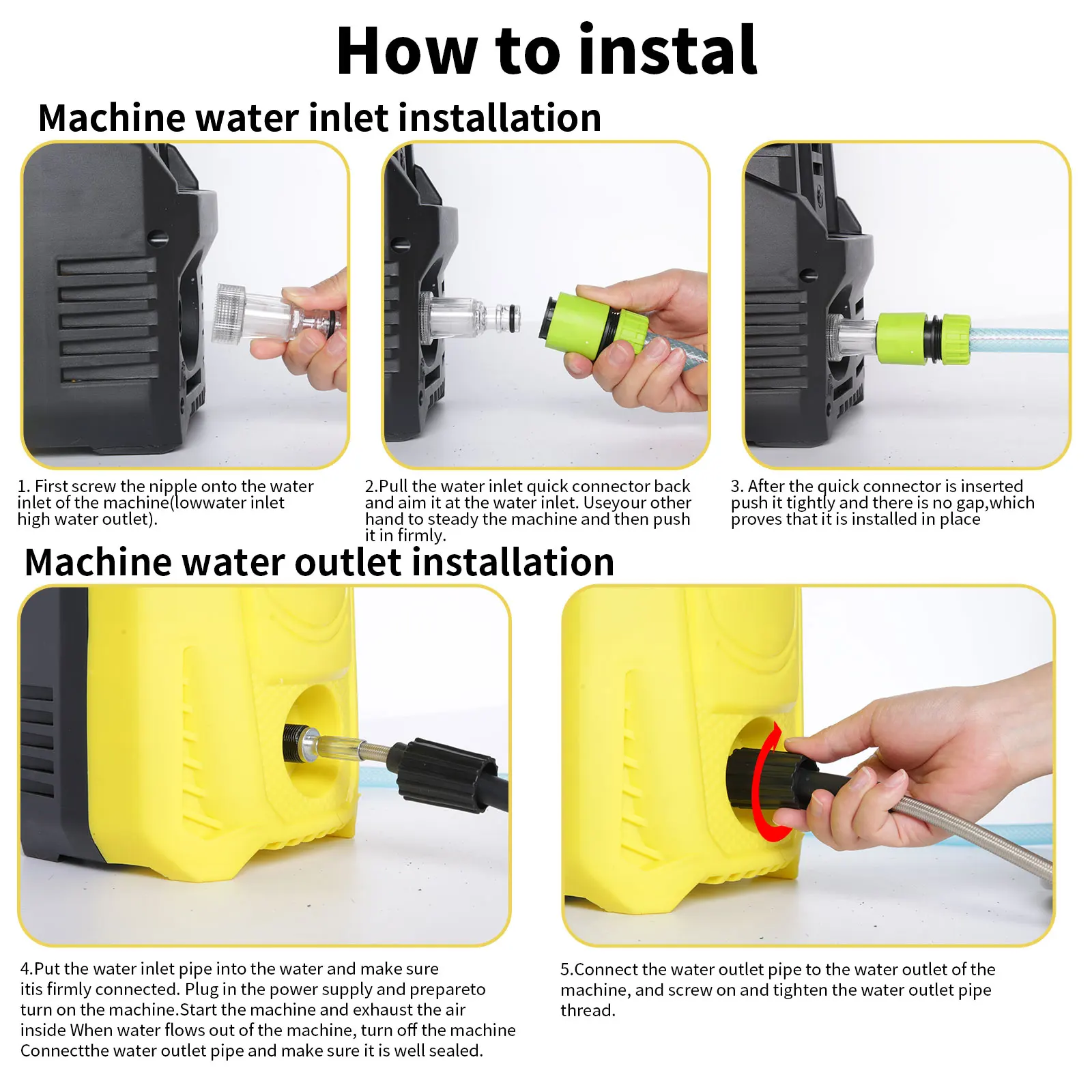 How to instal

Machine water inlet installation

1. First screw the nipple onto the water inlet of the machine(lowwater inlet high water outlet).

2.Pull the water inlet quick connector back and aim it at the water inlet. Useyour other hand to steady the machine and then push it in firmly.

3. After the quick connector is inserted push it tightly and there is no gap,which proves that it is installed in place

Machine water outlet installation

4.Put the water inlet pipe into the water and make sure itis firmly connected. Plug in the power supply and prepareto turn on the machine.Start the machine and exhaust the air inside When water flows out of the machine, turn off the machine Connectthe water outlet pipe and make sure it is well sealed.

5.Connect the water outlet pipe to the water outlet of the machine, and screw on and tighten the water outlet pipe thread.