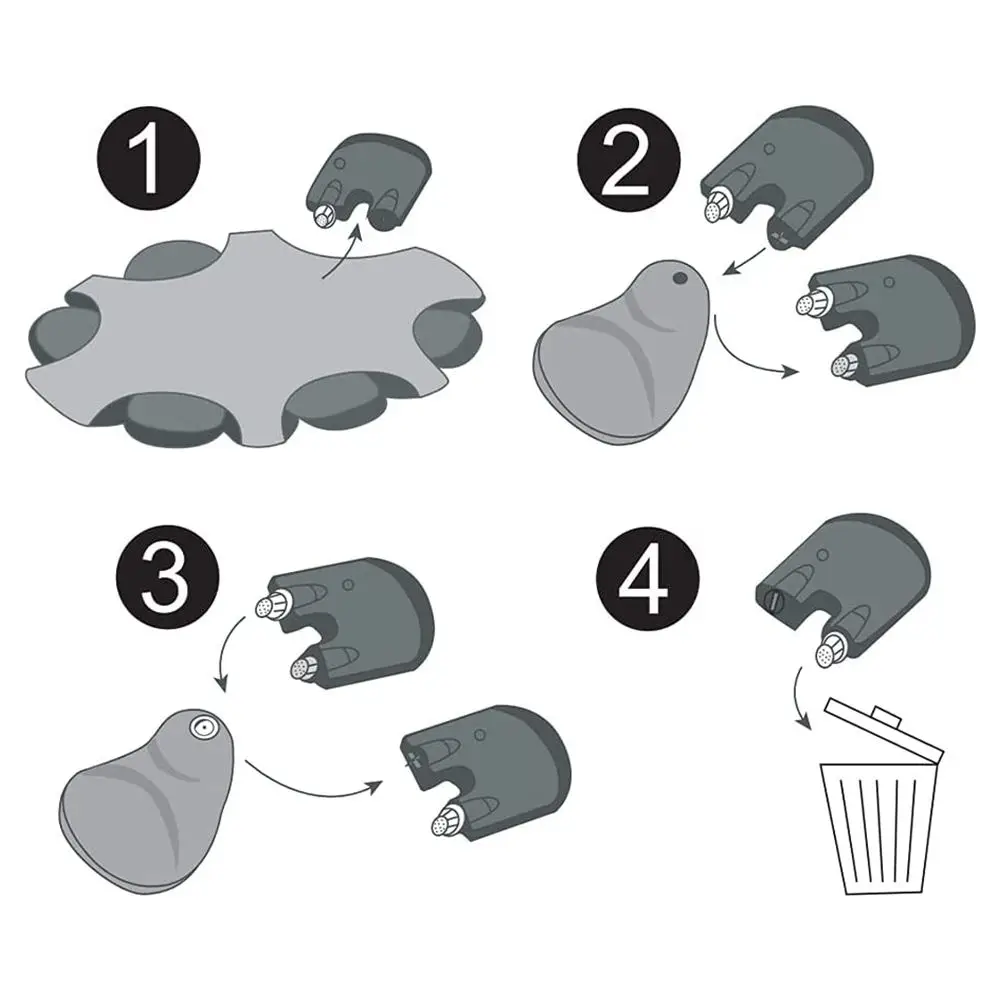 1

2

3

4