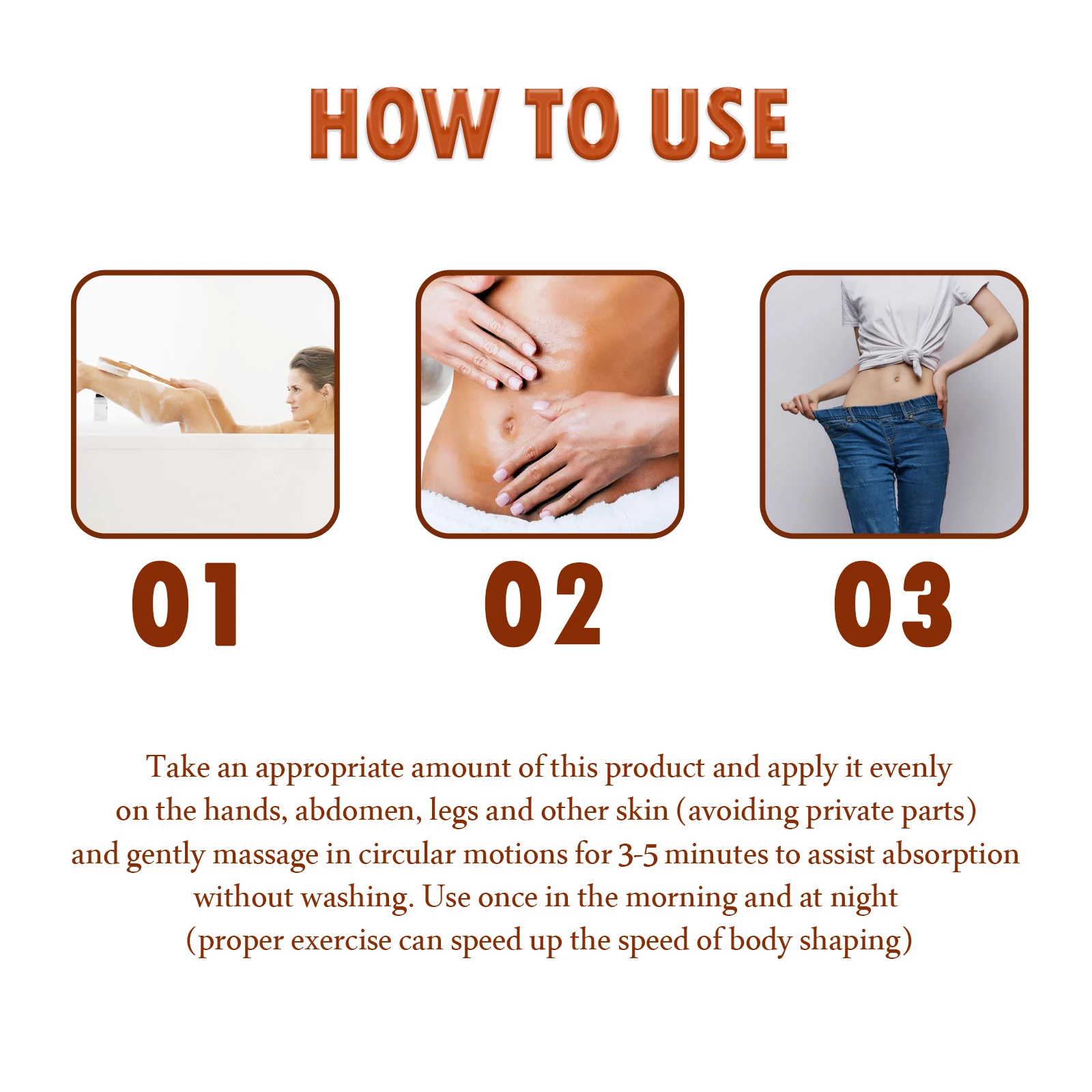 HOW TO USE

01

02

03

Take an appropriate amount of this product and apply it evenly on the hands, abdomen, legs and other skin (avoiding private parts) and gently massage in circular motions for 3-5 minutes to assist absorption without washing. Use once in the morning and at night (proper exercise can speed up the speed of body shaping)