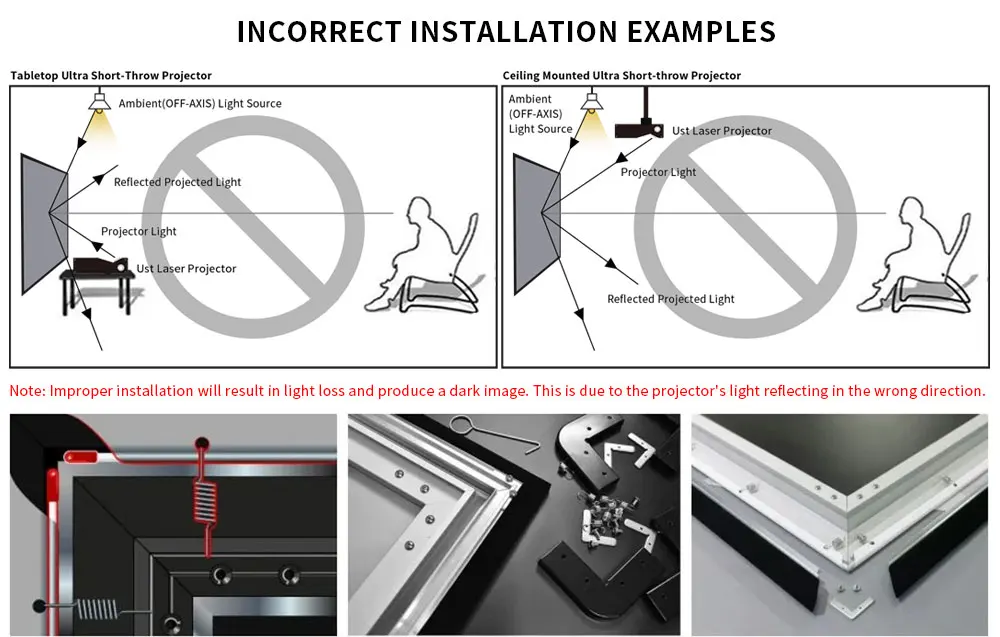 INCORRECT INSTALLATION EXAMPLES

Tabletop Ultra Short-Throw Projector

Ambient(OFF-AXIS) Light Source

Reflected Projected Light

Projector Light

Ust Laser Projector

Ceiling Mounted Ultra Short-throw Projector

Ambient (OFF-AXIS) Light Source

Ust Laser Projector

Projector Light

Reflected Projected Light

Note: Improper installation will result in light loss and produce a dark image. This is due to the projector's light reflecting in the wrong direction.