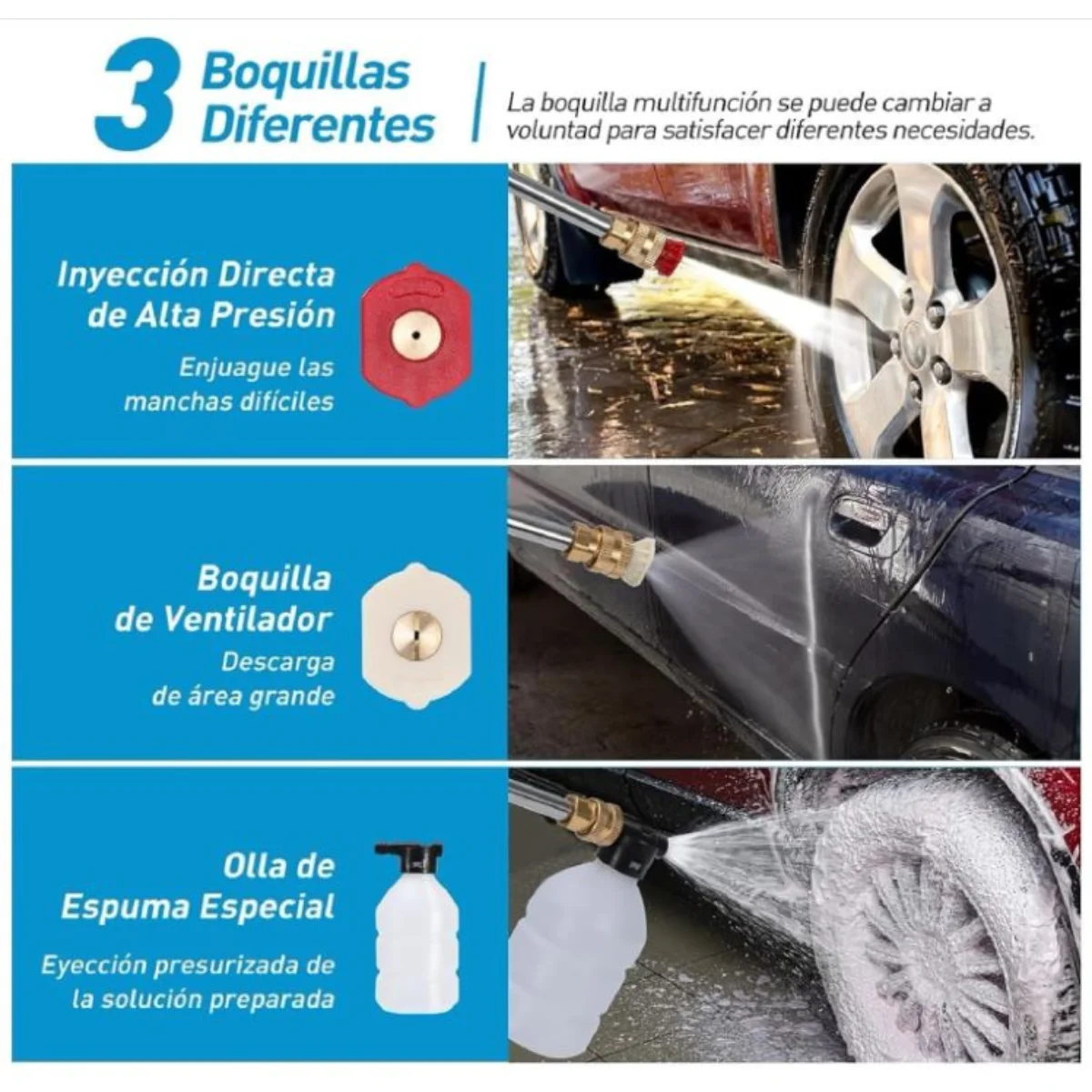 3 Boquillas Diferentes

La boquilla multifunción se puede cambiar a voluntad para satisfacer diferentes necesidades.

Inyección Directa de Alta Presión

Enjuague las manchas difíciles

Boquilla de Ventilador

Descarga de área grande

Olla de Espuma Especial

Eyección presurizada de la solución preparada