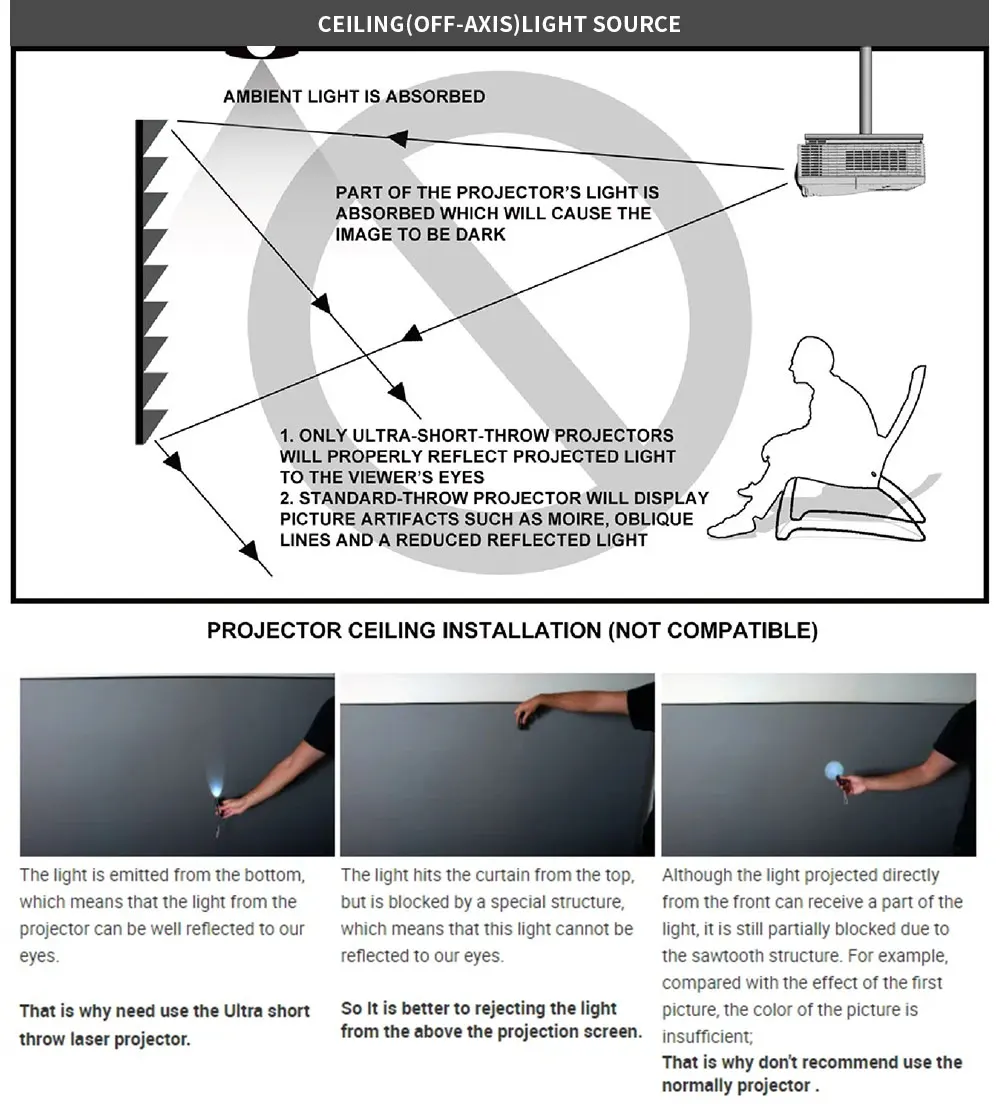 CEILING(OFF-AXIS)LIGHT SOURCE

AMBIENT LIGHT IS ABSORBED

PART OF THE PROJECTOR'S LIGHT IS ABSORBED WHICH WILL CAUSE THE IMAGE TO BE DARK

1. ONLY ULTRA-SHORT-THROW PROJECTORS WILL PROPERLY REFLECT PROJECTED LIGHT TO THE VIEWER'S EYES
2. STANDARD-THROW PROJECTOR WILL DISPLAY PICTURE ARTIFACTS SUCH AS MOIRE, OBLIQUE LINES AND A REDUCED REFLECTED LIGHT

PROJECTOR CEILING INSTALLATION (NOT COMPATIBLE)

The light is emitted from the bottom, which means that the light from the projector can be well reflected to our eyes.

That is why need use the Ultra short throw laser projector.

The light hits the curtain from the top, but is blocked by a special structure, which means that this light cannot be reflected to our eyes.

So It is better to rejecting the light from the above the projection screen.

Although the light projected directly from the front can receive a part of the light, it is still partially blocked due to the sawtooth structure. For example, compared with the effect of the first picture, the color of the picture is insufficient;
That is why don't recommend use the normally projector .