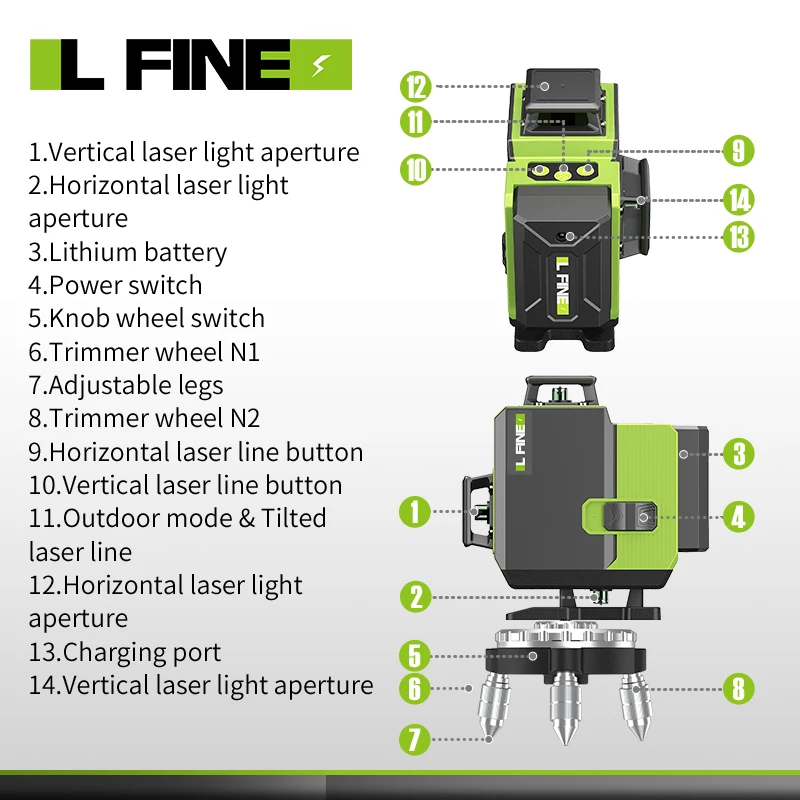 L FINE

1.Vertical laser light aperture
2.Horizontal laser light aperture
3.Lithium battery
4.Power switch
5.Knob wheel switch
6.Trimmer wheel N1
7.Adjustable legs
8.Trimmer wheel N2
9.Horizontal laser line button
10.Vertical laser line button
11.Outdoor mode & Tilted laser line
12.Horizontal laser light aperture
13.Charging port
14.Vertical laser light aperture

12
11
10
9
14
13
L FINE
L FINE
3
1
4
2
5
6
8
7