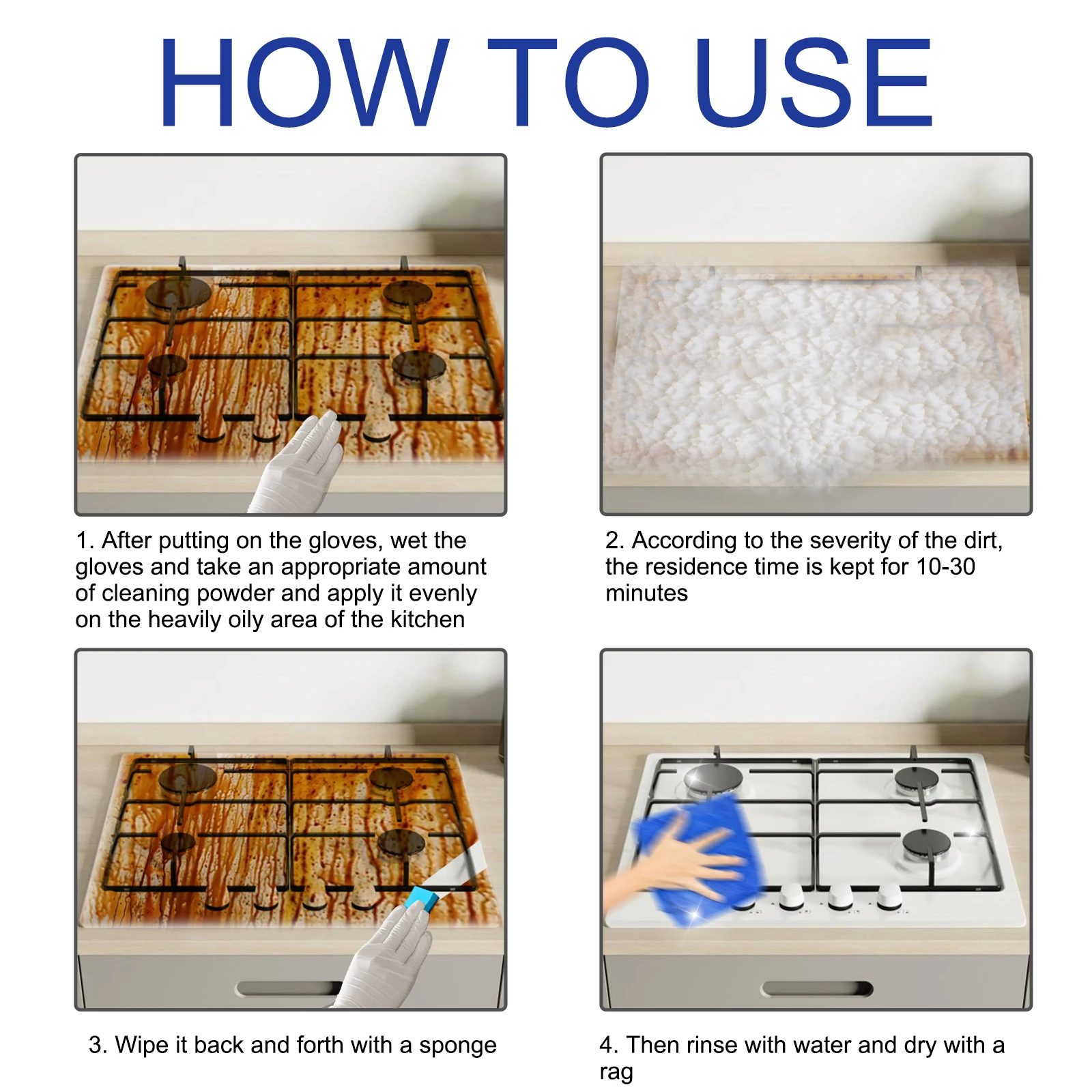 HOW TO USE

1. After putting on the gloves, wet the gloves and take an appropriate amount of cleaning powder and apply it evenly on the heavily oily area of the kitchen

2. According to the severity of the dirt, the residence time is kept for 10-30 minutes

3. Wipe it back and forth with a sponge

4. Then rinse with water and dry with a rag