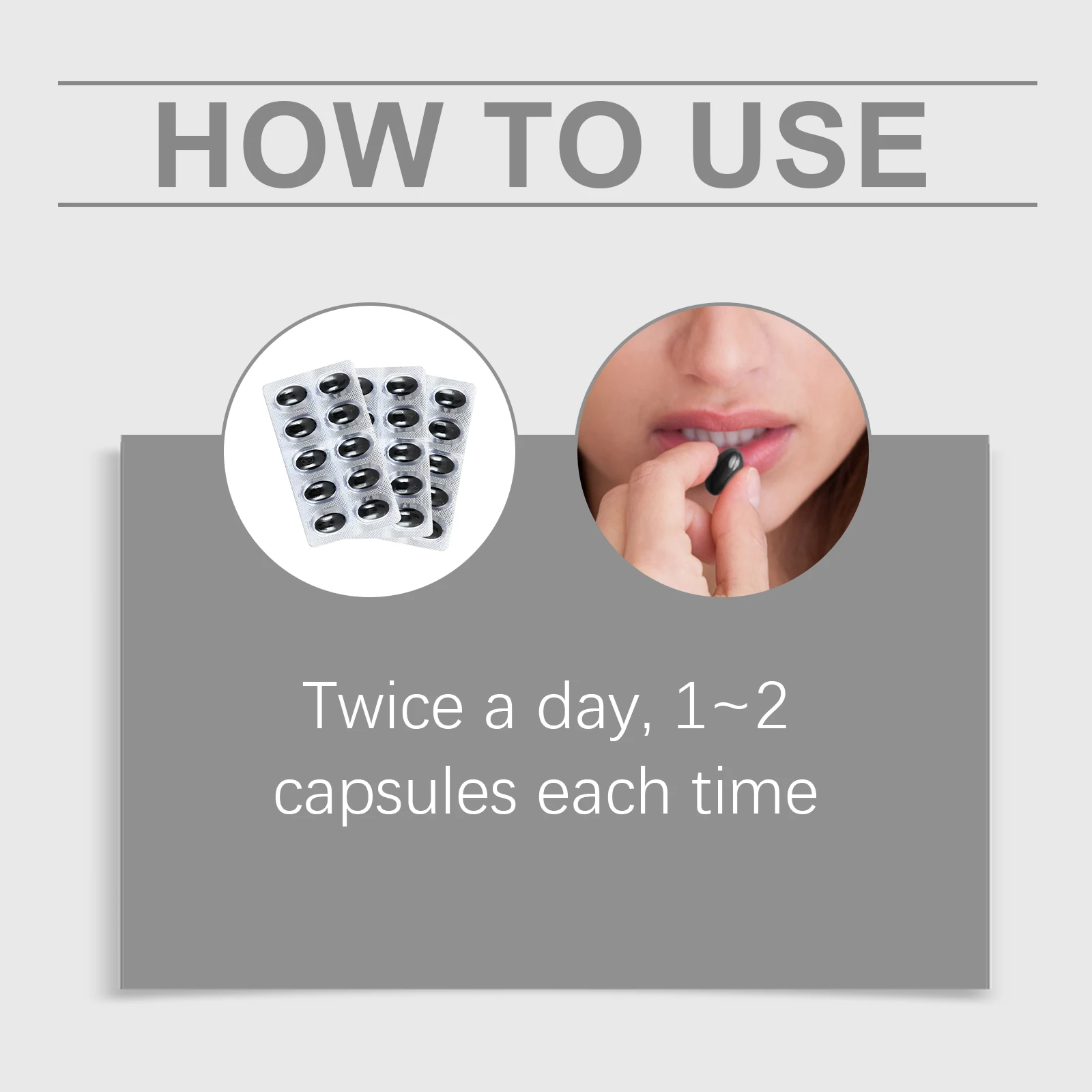 HOW TO USE

Twice a day, 1~2 capsules each time