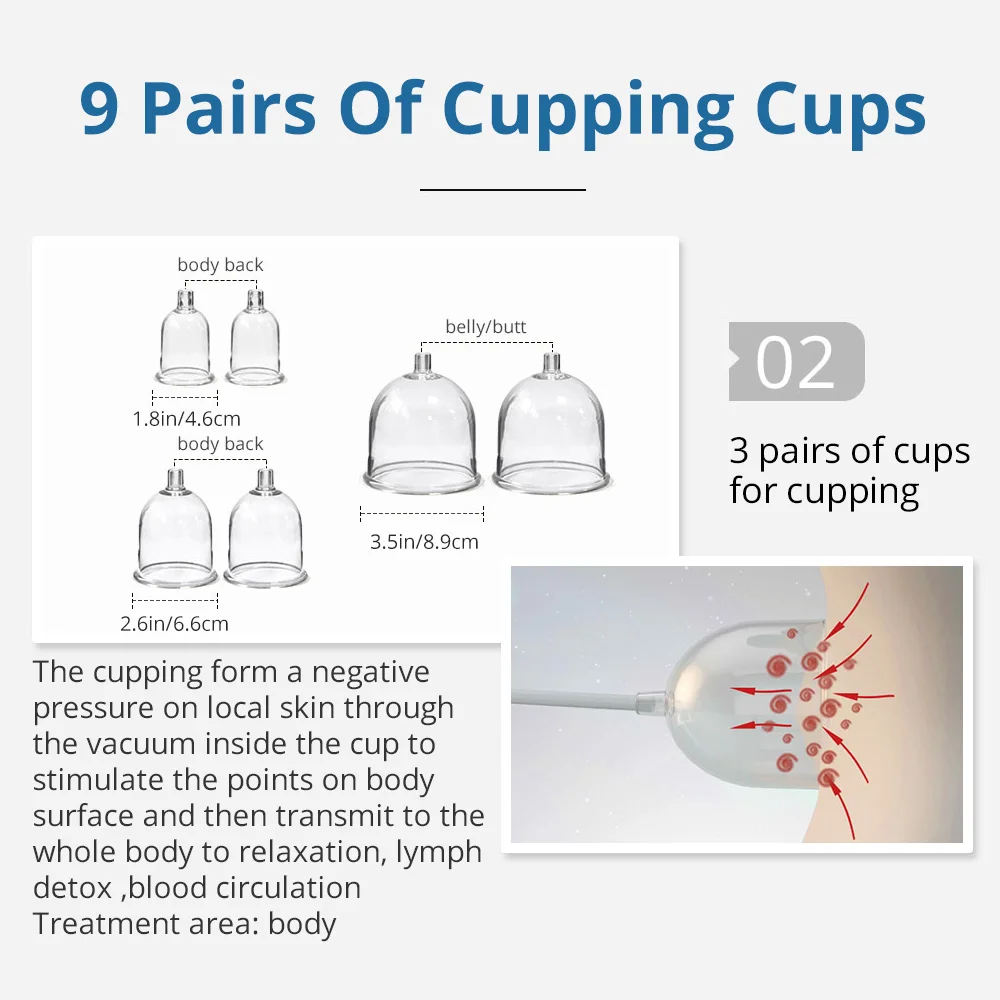 9 Pairs Of Cupping Cups

body back

1.8in/4.6cm

body back

2.6in/6.6cm

belly/butt

3.5in/8.9cm

02

3 pairs of cups for cupping

The cupping form a negative pressure on local skin through the vacuum inside the cup to stimulate the points on body surface and then transmit to the whole body to relaxation, lymph detox ,blood circulation
Treatment area: body