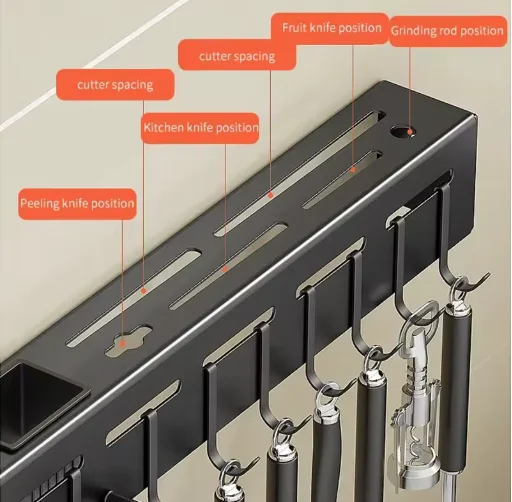 Fruit knife position

Grinding rod position

cutter spacing

cutter spacing

Kitchen knife position

Peeling knife position