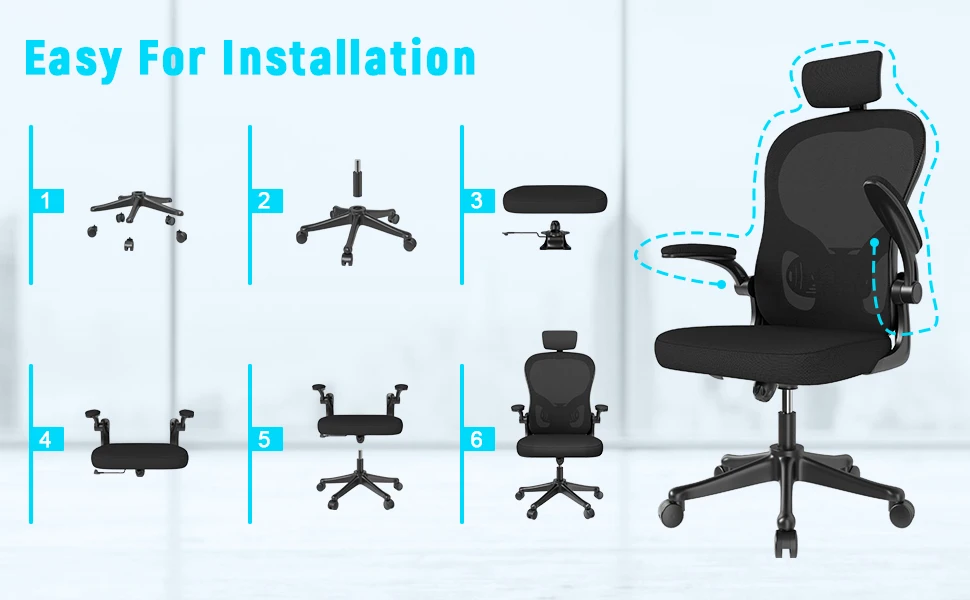 Easy For Installation

1

2

3

4

5

6