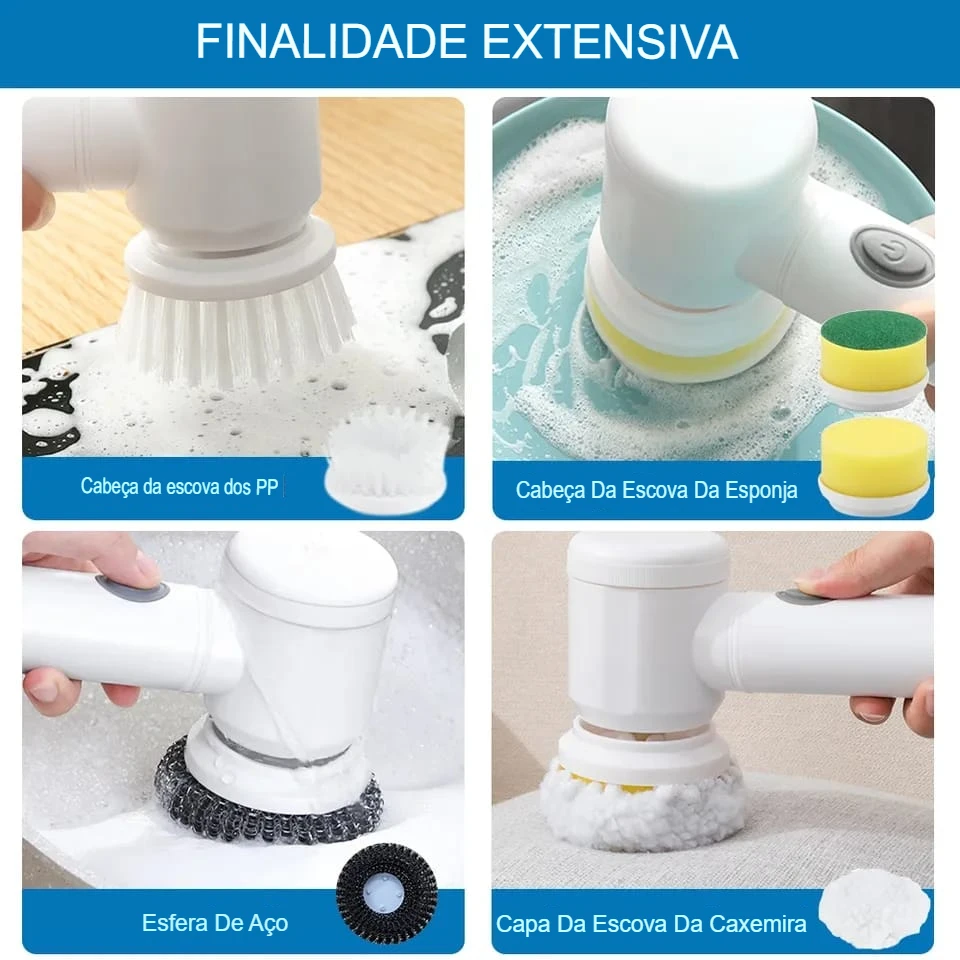 FINALIDADE EXTENSIVA

Cabeça da escova dos PP

Cabeça Da Escova Da Esponja

Esfera De Aço

Capa Da Escova Da Caxemira