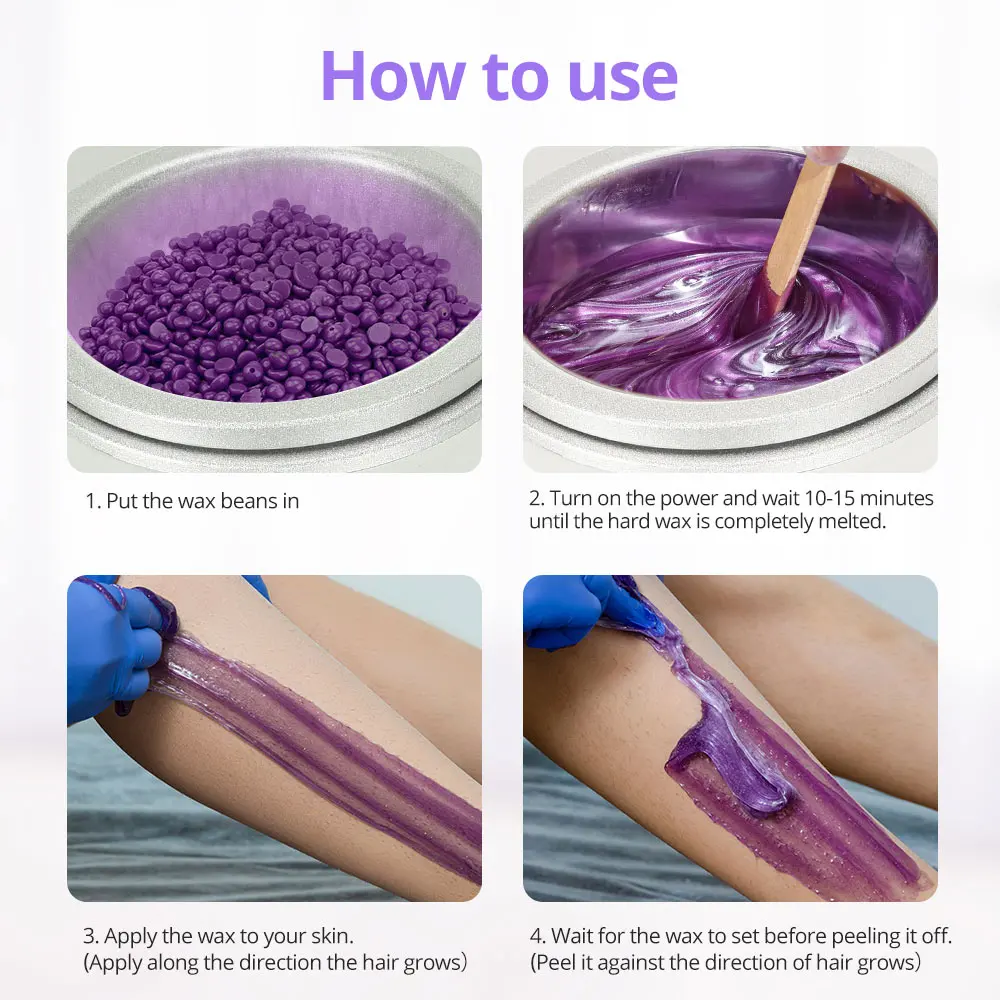 How to use

1. Put the wax beans in

2. Turn on the power and wait 10-15 minutes until the hard wax is completely melted.

3. Apply the wax to your skin.
(Apply along the direction the hair grows)

4. Wait for the wax to set before peeling it off.
(Peel it against the direction of hair grows)