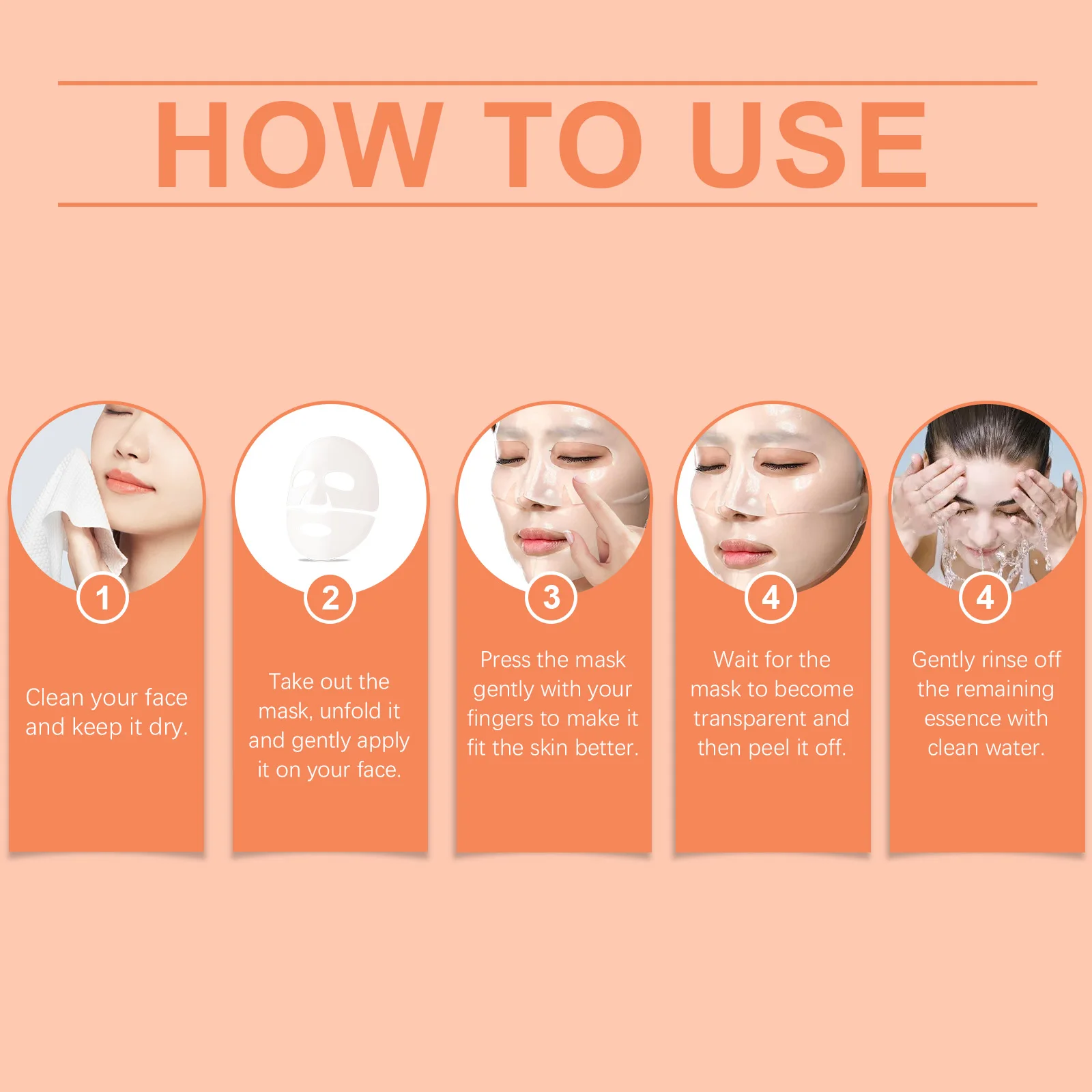 HOW TO USE

1
Clean your face and keep it dry.

2
Take out the mask, unfold it and gently apply it on your face.

3
Press the mask gently with your fingers to make it fit the skin better.

4
Wait for the mask to become transparent and then peel it off.

4
Gently rinse off the remaining essence with clean water.