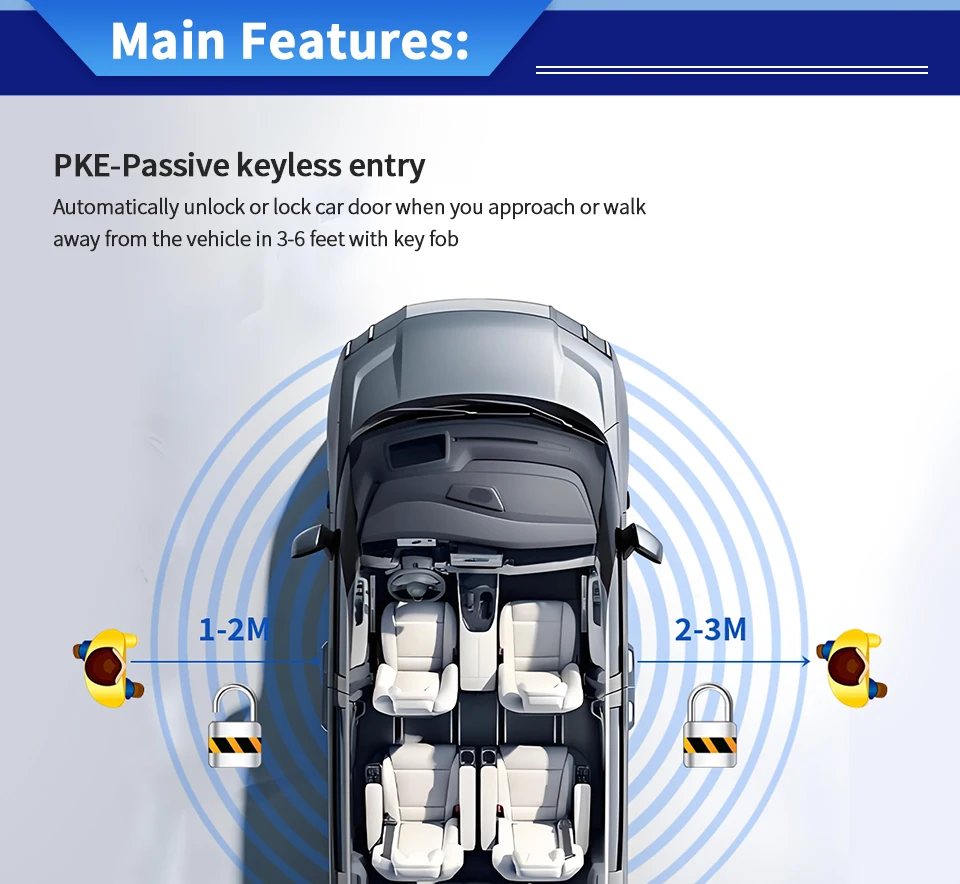 Main Features:

PKE-Passive keyless entry

Automatically unlock or lock car door when you approach or walk away from the vehicle in 3-6 feet with key fob

1-2M

2-3M