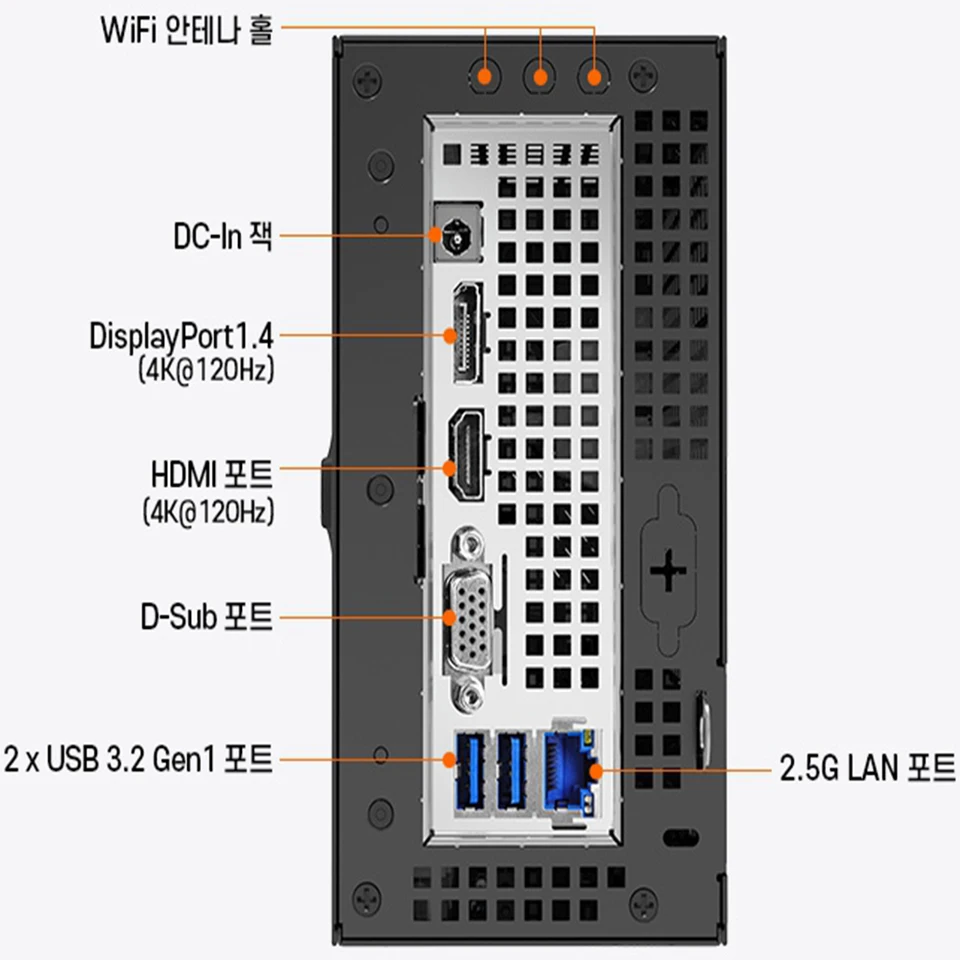 WiFi 안테나 홀

DC-In 잭

DisplayPort1.4
(4K@120Hz)

HDMI 포트
(4K@120Hz)

D-Sub 포트

2 x USB 3.2 Gen1 포트

2.5G LAN 포트