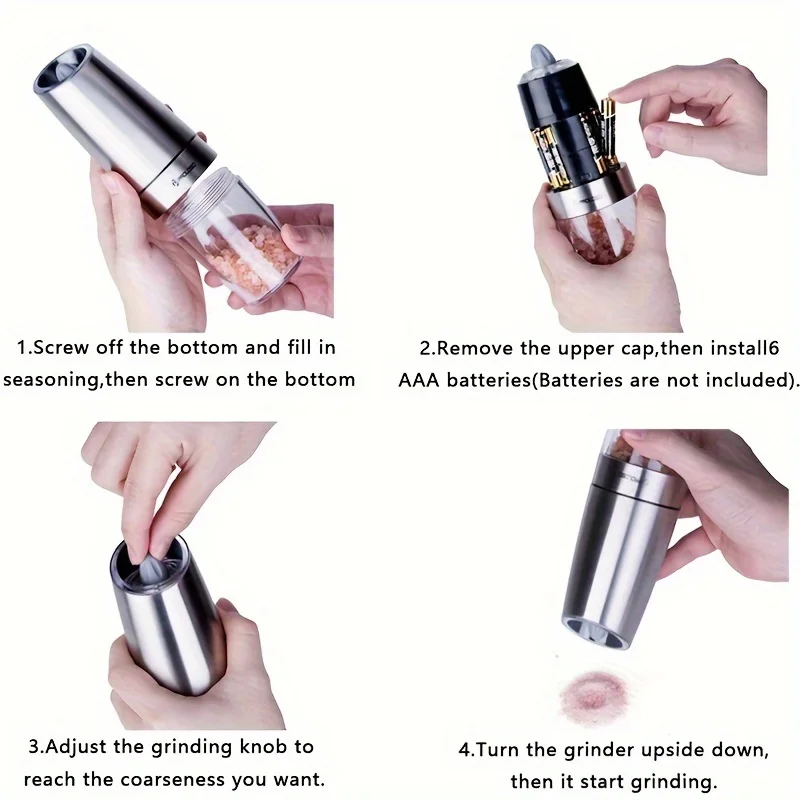 1.Screw off the bottom and fill in seasoning,then screw on the bottom

2.Remove the upper cap,then install6 AAA batteries(Batteries are not included).

3.Adjust the grinding knob to reach the coarseness you want.

4.Turn the grinder upside down, then it start grinding.