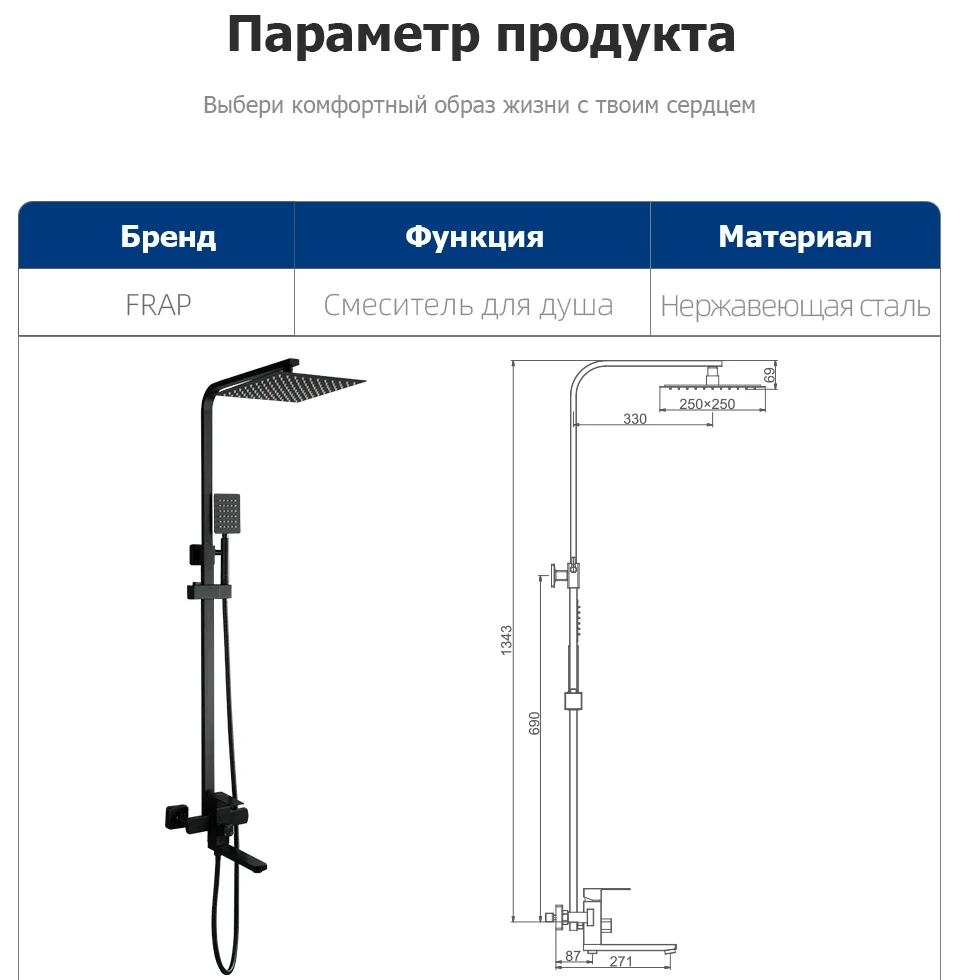 Параметр продукта

Выбери комфортный образ жизни с твоим сердцем

| Бренд | Функция | Материал |
|---|---|---|
| FRAP | Смеситель для душа | Нержавеющая сталь |

69
250×250
330
1343
690
87
271