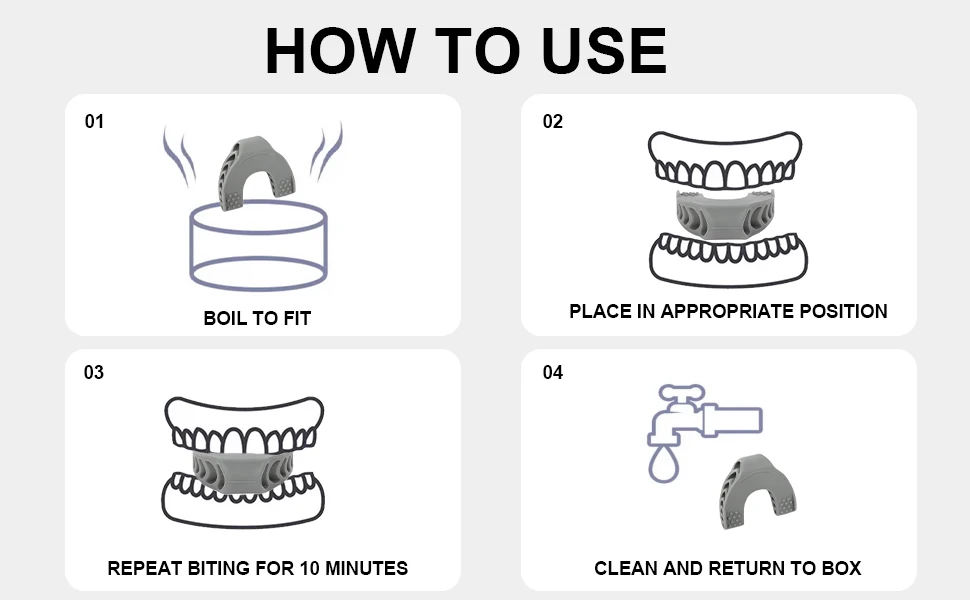 HOW TO USE

01

BOIL TO FIT

02

PLACE IN APPROPRIATE POSITION

03

REPEAT BITING FOR 10 MINUTES

04

CLEAN AND RETURN TO BOX