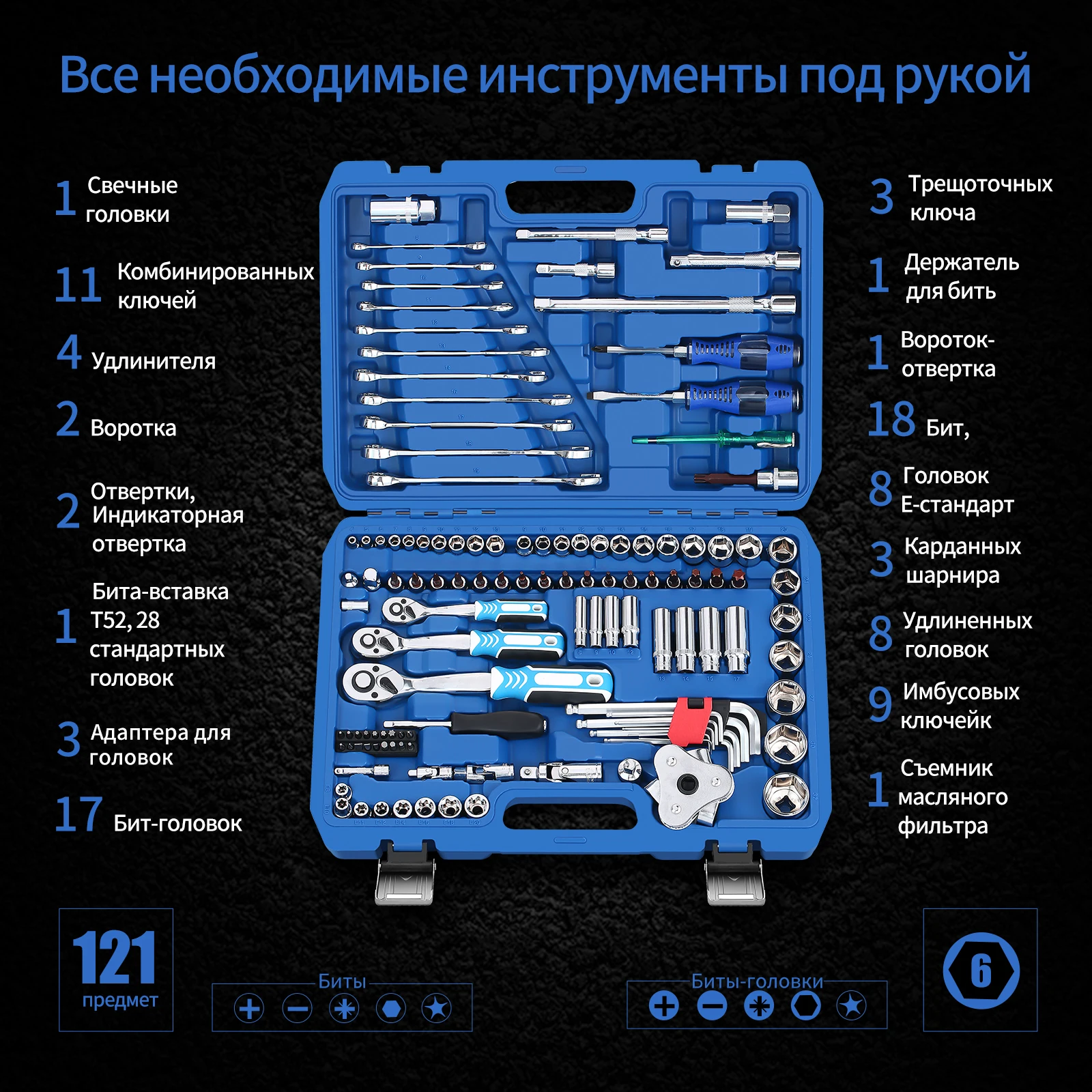 Все необходимые инструменты под рукой

1 Свечные головки

11 Комбинированных ключей

4 Удлинителя

2 Воротка

2 Отвертки, Индикаторная отвертка

1 Бита-вставка T52, 28 стандартных головок

3 Адаптера для головок

17 Бит-головок

3 Трещоточных ключа

1 Держатель для бить

1 Вороток-отвертка

18 Бит,

8 Головок E-стандарт

3 Карданных шарнира

8 Удлиненных головок

9 Имбусовых ключейк

1 Съемник масляного фильтра

121 предмет

Биты

Биты-головки

6