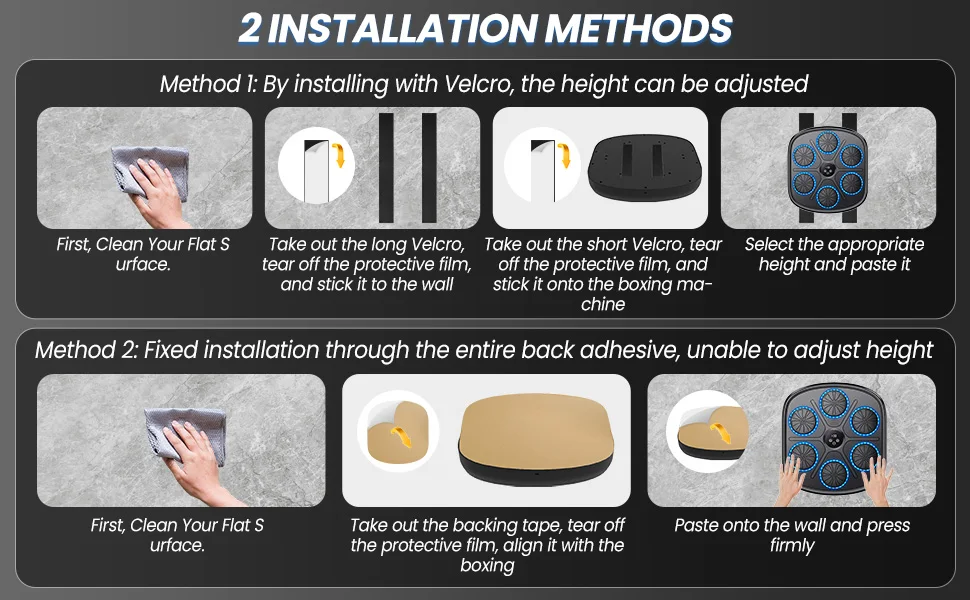 2 INSTALLATION METHODS

Method 1: By installing with Velcro, the height can be adjusted

First, Clean Your Flat S urface.

Take out the long Velcro, tear off the protective film, and stick it to the wall

Take out the short Velcro, tear off the protective film, and stick it onto the boxing machine

Select the appropriate height and paste it

Method 2: Fixed installation through the entire back adhesive, unable to adjust height

First, Clean Your Flat S urface.

Take out the backing tape, tear off the protective film, align it with the boxing

Paste onto the wall and press firmly