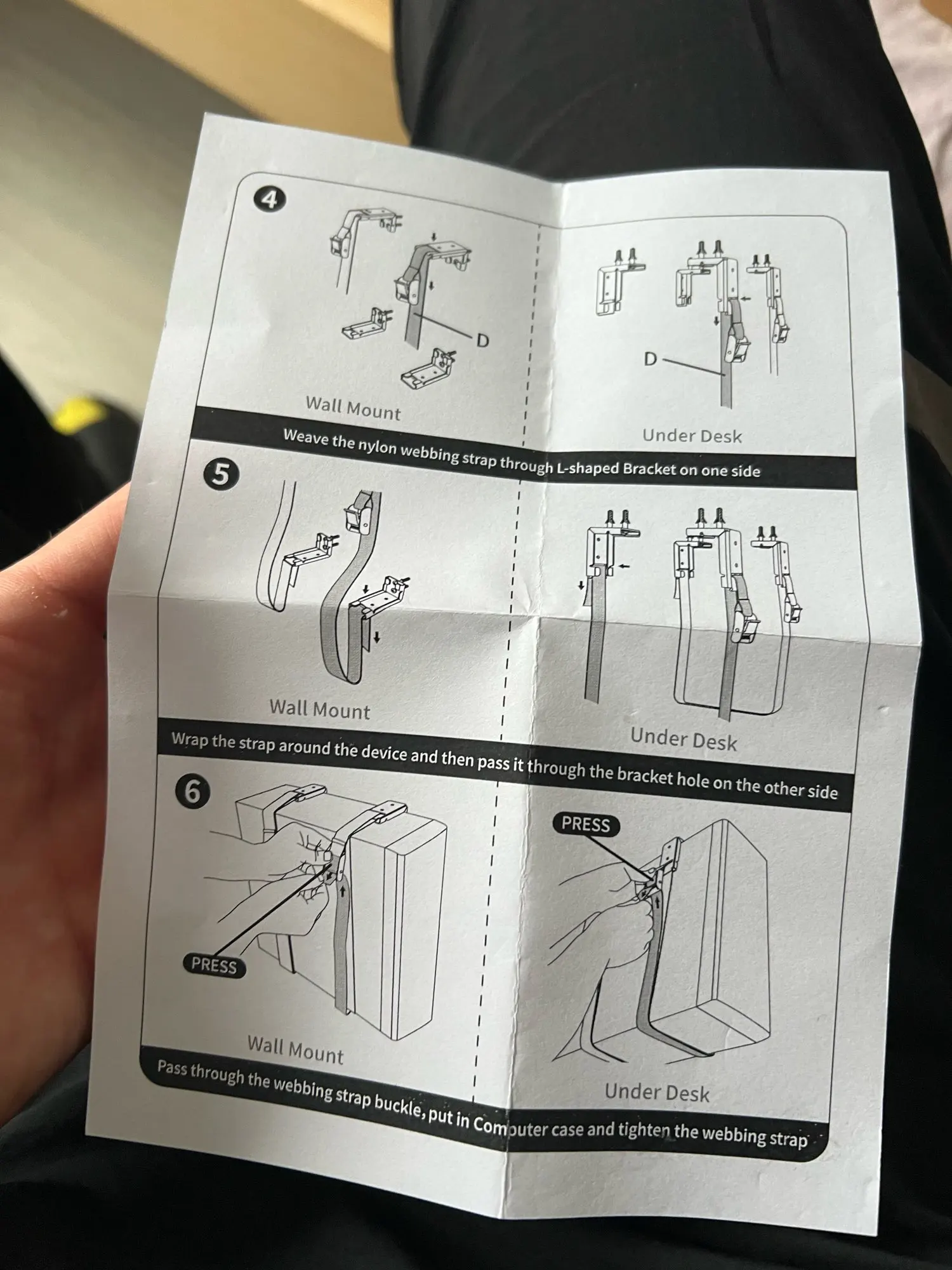 4

D

Wall Mount

D

Under Desk

Weave the nylon webbing strap through L-shaped Bracket on one side

5

Wall Mount

Under Desk

Wrap the strap around the device and then pass it through the bracket hole on the other side

6

PRESS

Wall Mount

PRESS

Under Desk

Pass through the webbing strap buckle, put in Computer case and tighten the webbing strap