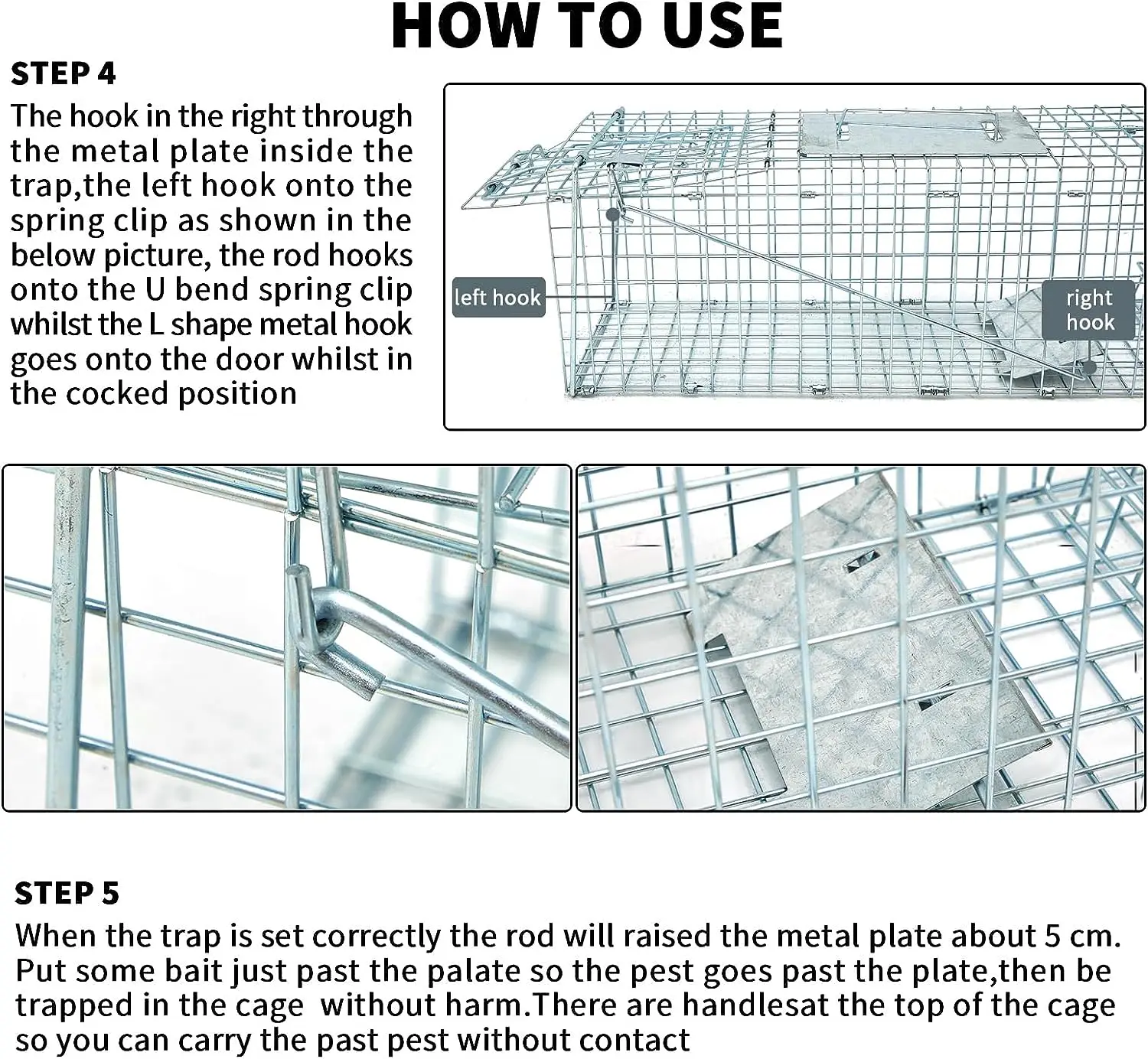 HOW TO USE

STEP 4

The hook in the right through the metal plate inside the trap,the left hook onto the spring clip as shown in the below picture, the rod hooks onto the U bend spring clip whilst the L shape metal hook goes onto the door whilst in the cocked position

left hook

right hook

STEP 5

When the trap is set correctly the rod will raised the metal plate about 5 cm. Put some bait just past the palate so the pest goes past the plate,then be trapped in the cage without harm.There are handlesat the top of the cage so you can carry the past pest without contact