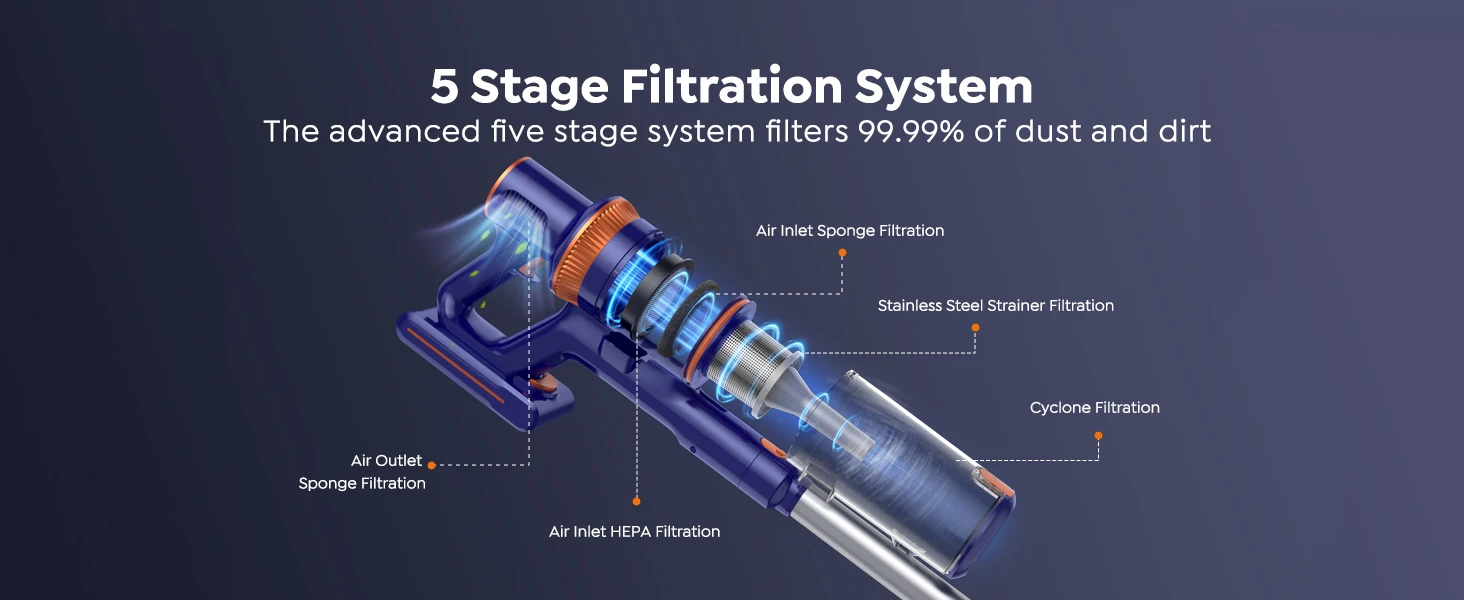 5 Stage Filtration System
The advanced five stage system filters 99.99% of dust and dirt

Air Inlet Sponge Filtration

Stainless Steel Strainer Filtration

Cyclone Filtration

Air Outlet Sponge Filtration

Air Inlet HEPA Filtration