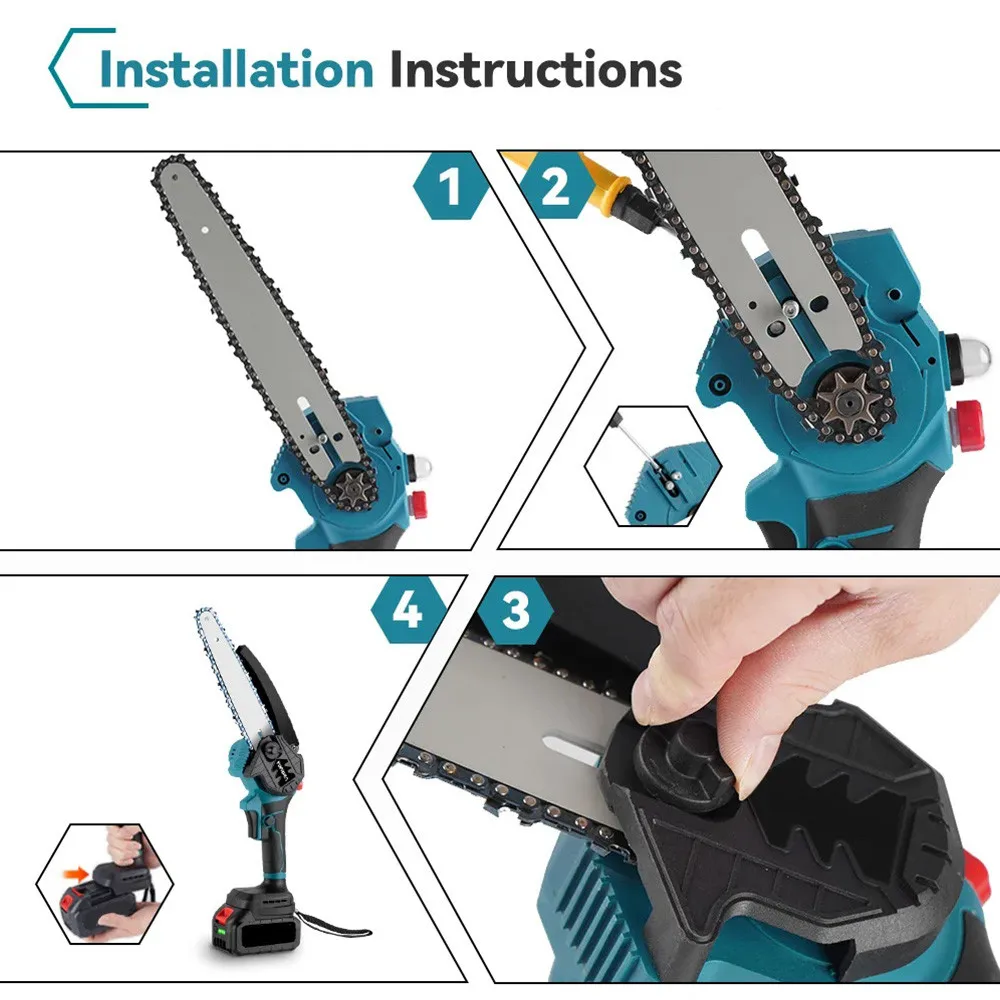 Installation Instructions

1

2

4

3