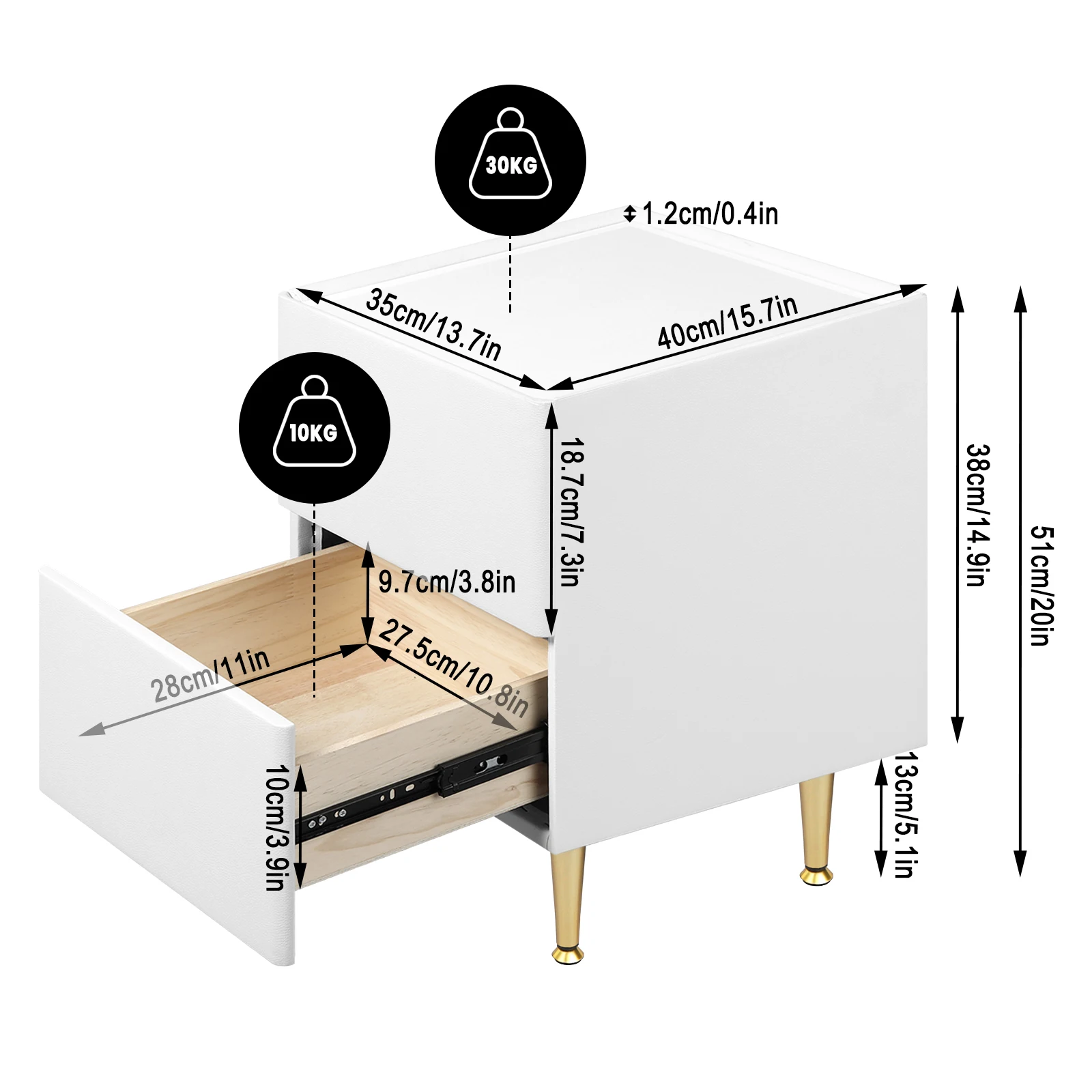 30KG

1.2cm/0.4in

35cm/13.7in

40cm/15.7in

10KG

18.7cm/7.3in

38cm/14.9in

51cm/20in

9.7cm/3.8in

27.5cm/10.8in

28cm/11in

10cm/3.9in

13cm/5.1in