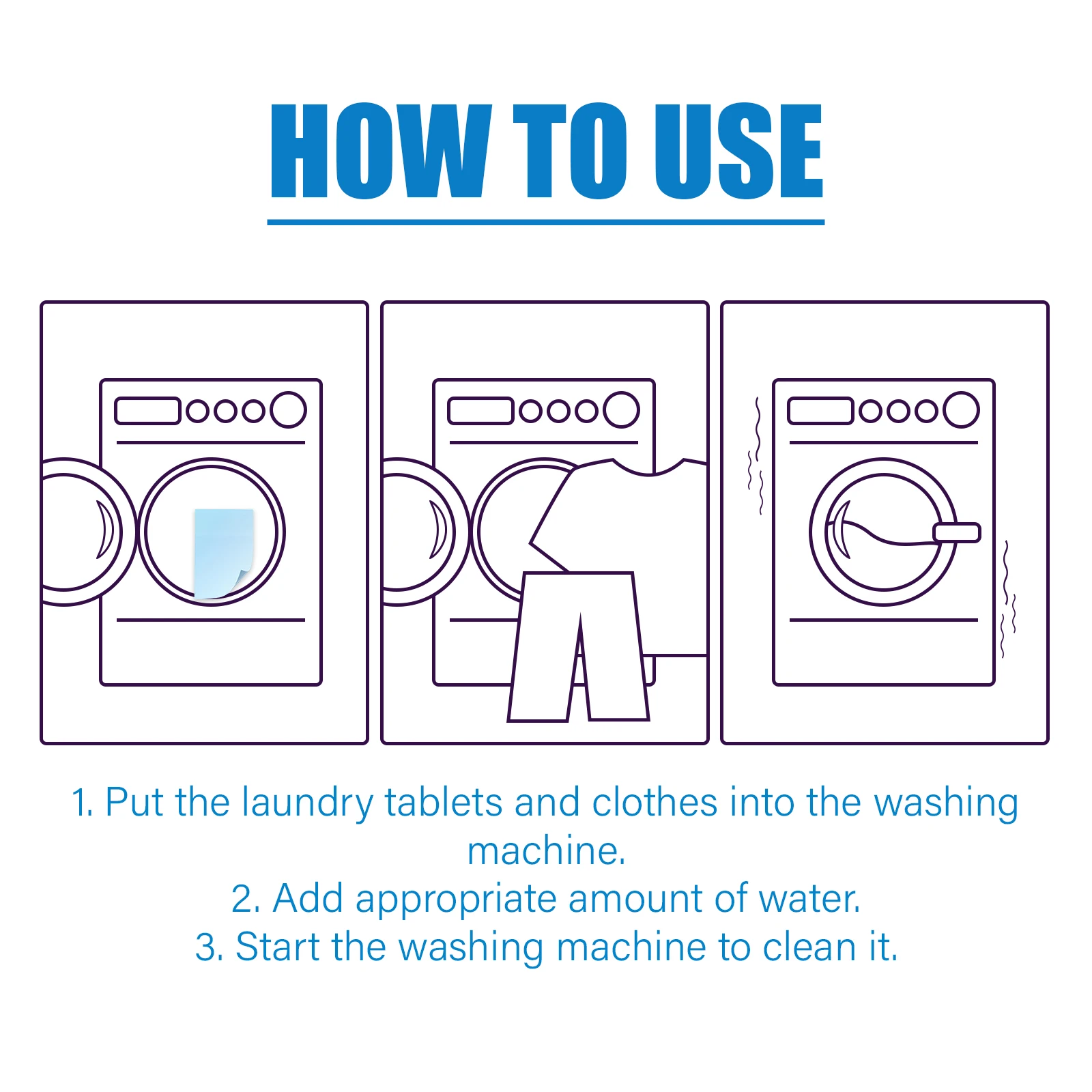 HOW TO USE

1. Put the laundry tablets and clothes into the washing machine.
2. Add appropriate amount of water.
3. Start the washing machine to clean it.