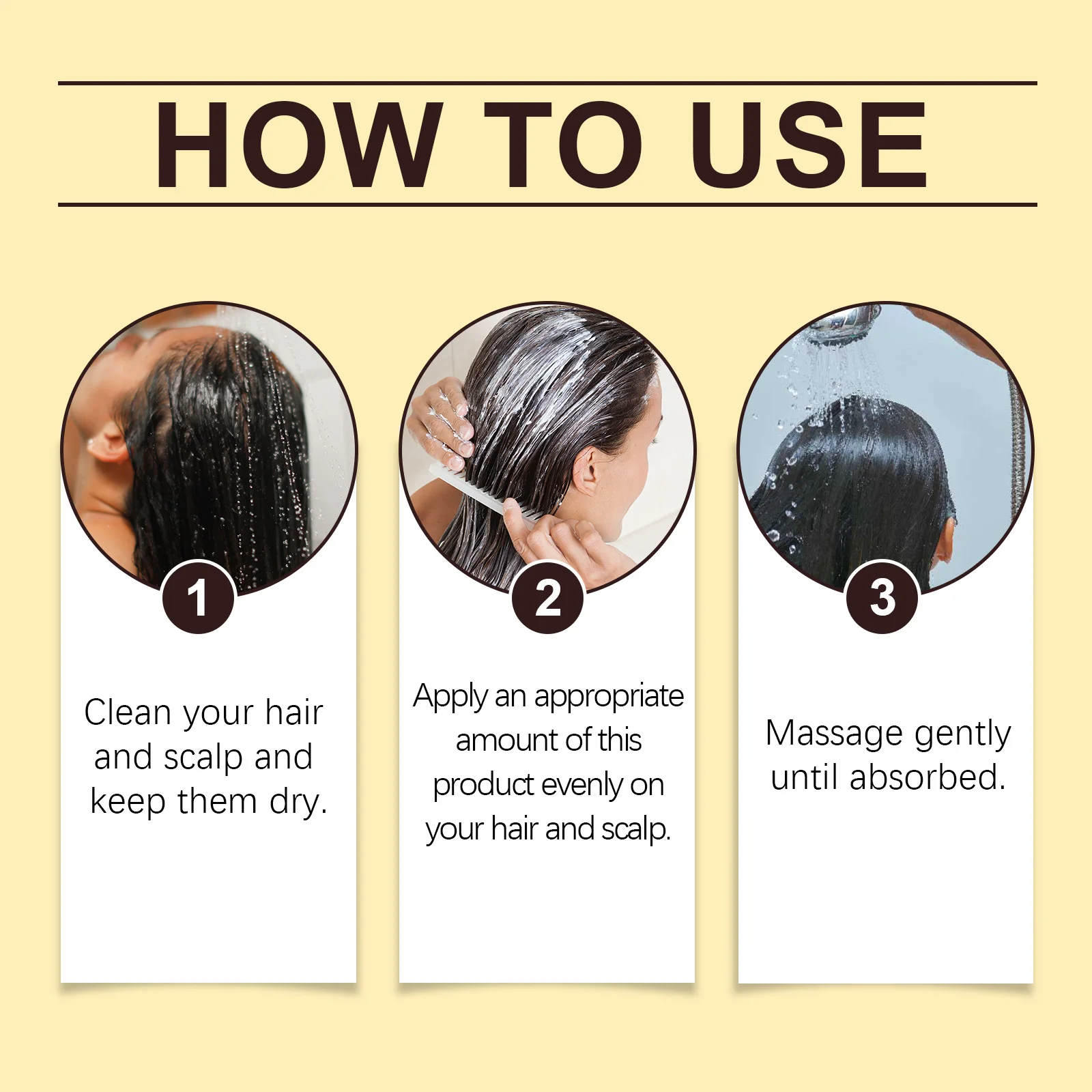 HOW TO USE

1

Clean your hair and scalp and keep them dry.

2

Apply an appropriate amount of this product evenly on your hair and scalp.

3

Massage gently until absorbed.