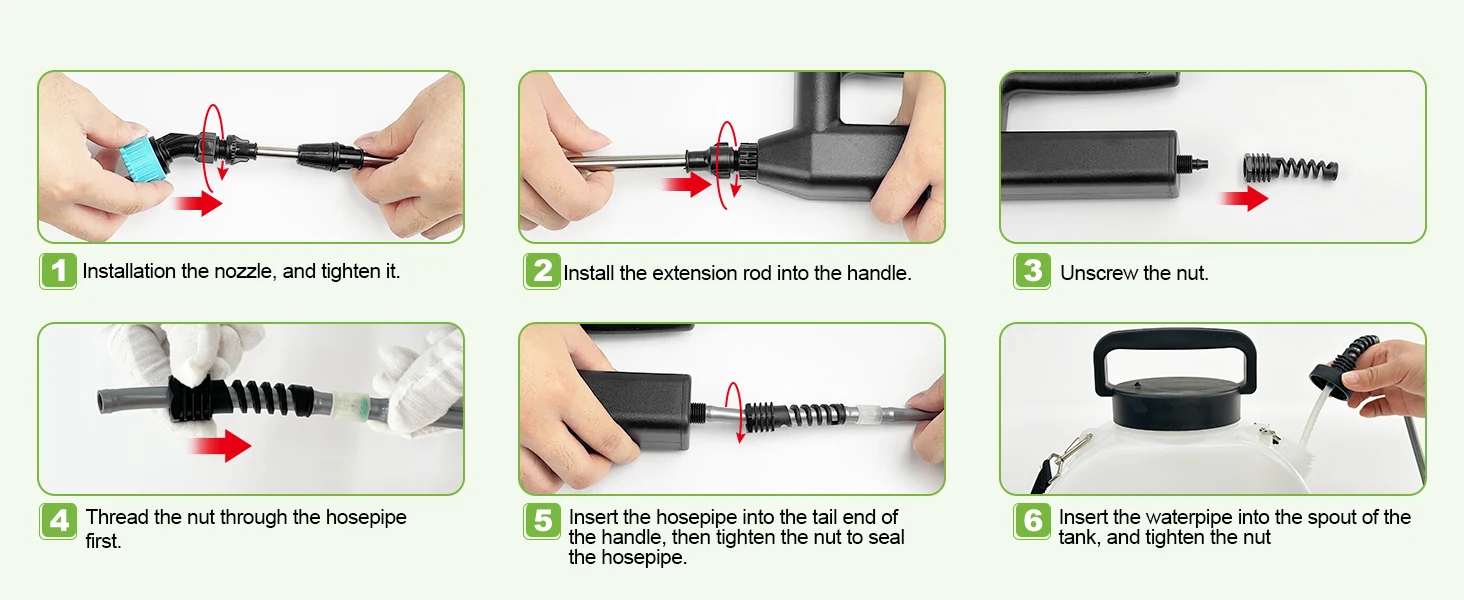 1 Installation the nozzle, and tighten it.

2 Install the extension rod into the handle.

3 Unscrew the nut.

4 Thread the nut through the hosepipe first.

5 Insert the hosepipe into the tail end of the handle, then tighten the nut to seal the hosepipe.

6 Insert the waterpipe into the spout of the tank, and tighten the nut