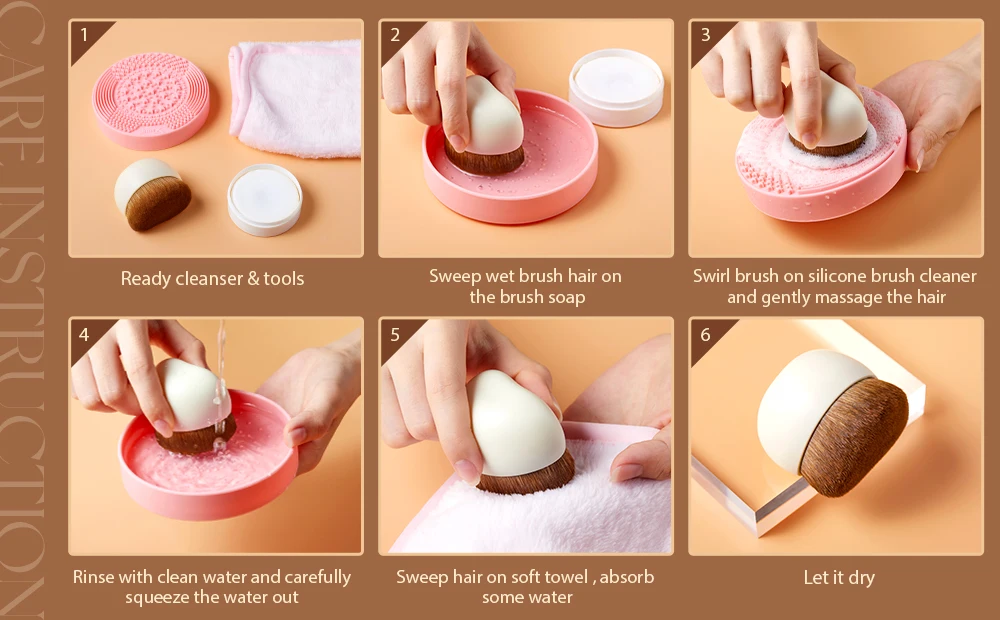 CARE INSTRUCTION

1

Ready cleanser & tools

2

Sweep wet brush hair on the brush soap

3

Swirl brush on silicone brush cleaner and gently massage the hair

4

Rinse with clean water and carefully squeeze the water out

5

Sweep hair on soft towel , absorb some water

6

Let it dry