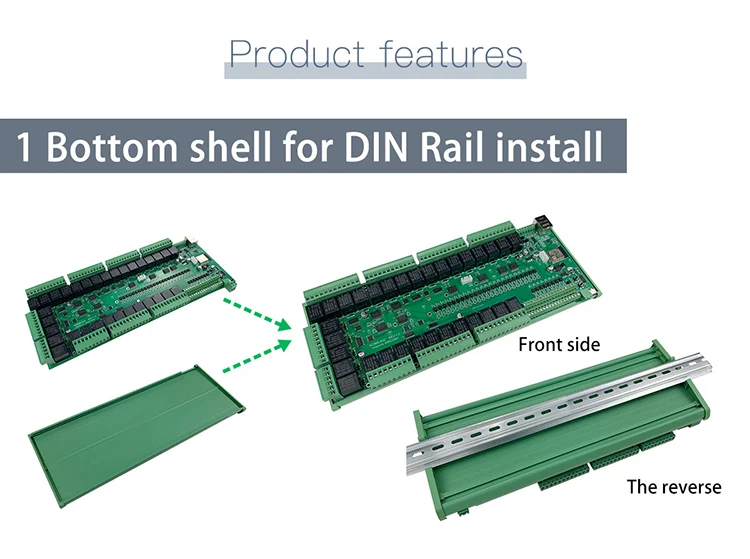 Product features

1 Bottom shell for DIN Rail install

Front side

The reverse