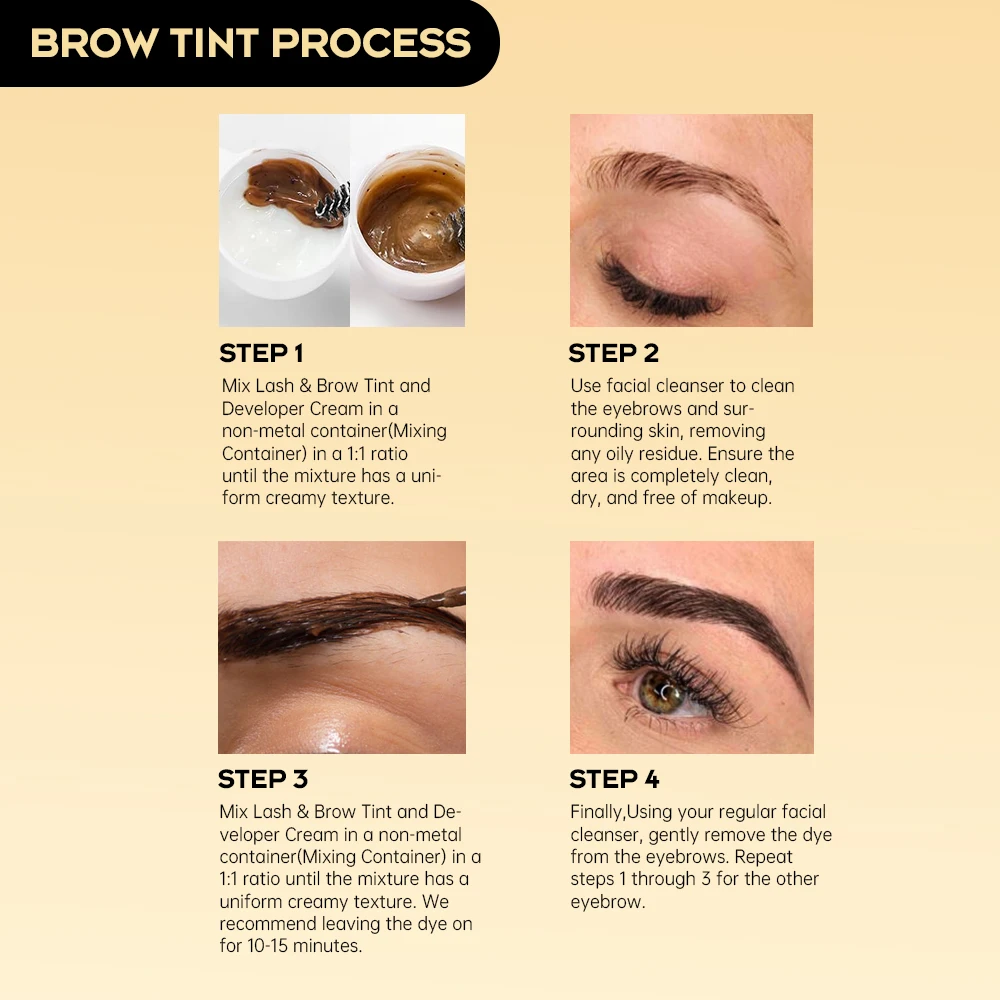 BROW TINT PROCESS

STEP 1

Mix Lash & Brow Tint and Developer Cream in a non-metal container(Mixing Container) in a 1:1 ratio until the mixture has a uniform creamy texture.

STEP 2

Use facial cleanser to clean the eyebrows and surrounding skin, removing any oily residue. Ensure the area is completely clean, dry, and free of makeup.

STEP 3

Mix Lash & Brow Tint and Developer Cream in a non-metal container(Mixing Container) in a 1:1 ratio until the mixture has a uniform creamy texture. We recommend leaving the dye on for 10-15 minutes.

STEP 4

Finally,Using your regular facial cleanser, gently remove the dye from the eyebrows. Repeat steps 1 through 3 for the other eyebrow.