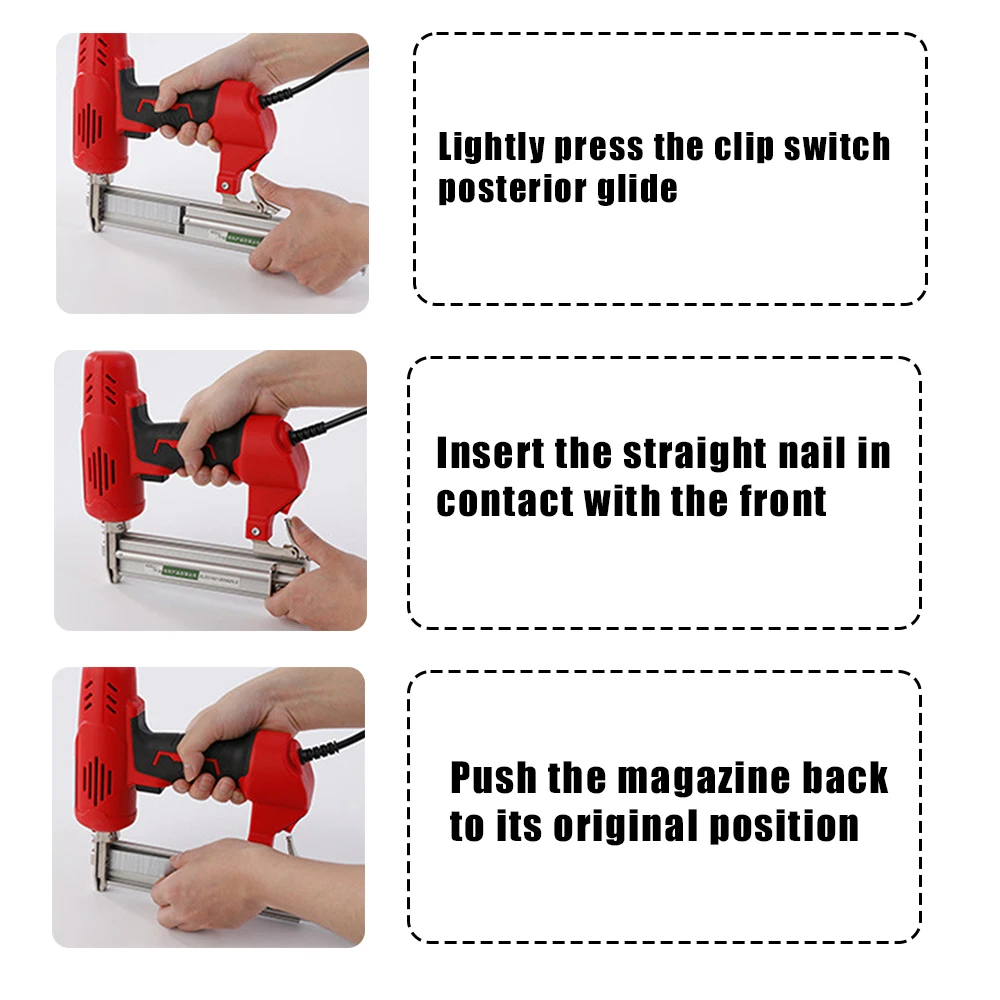 Lightly press the clip switch posterior glide

Insert the straight nail in contact with the front

Push the magazine back to its original position