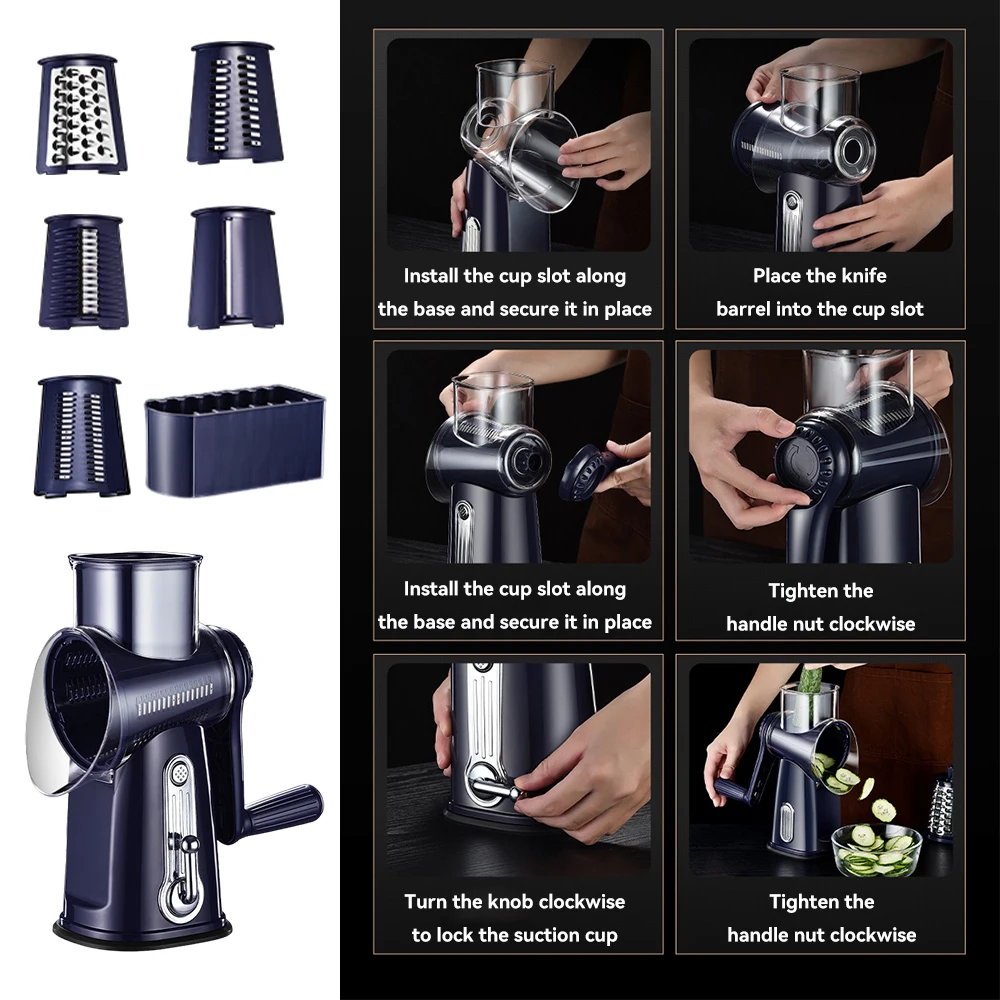 Install the cup slot along the base and secure it in place

Place the knife barrel into the cup slot

Install the cup slot along the base and secure it in place

Tighten the handle nut clockwise

Turn the knob clockwise to lock the suction cup

Tighten the handle nut clockwise