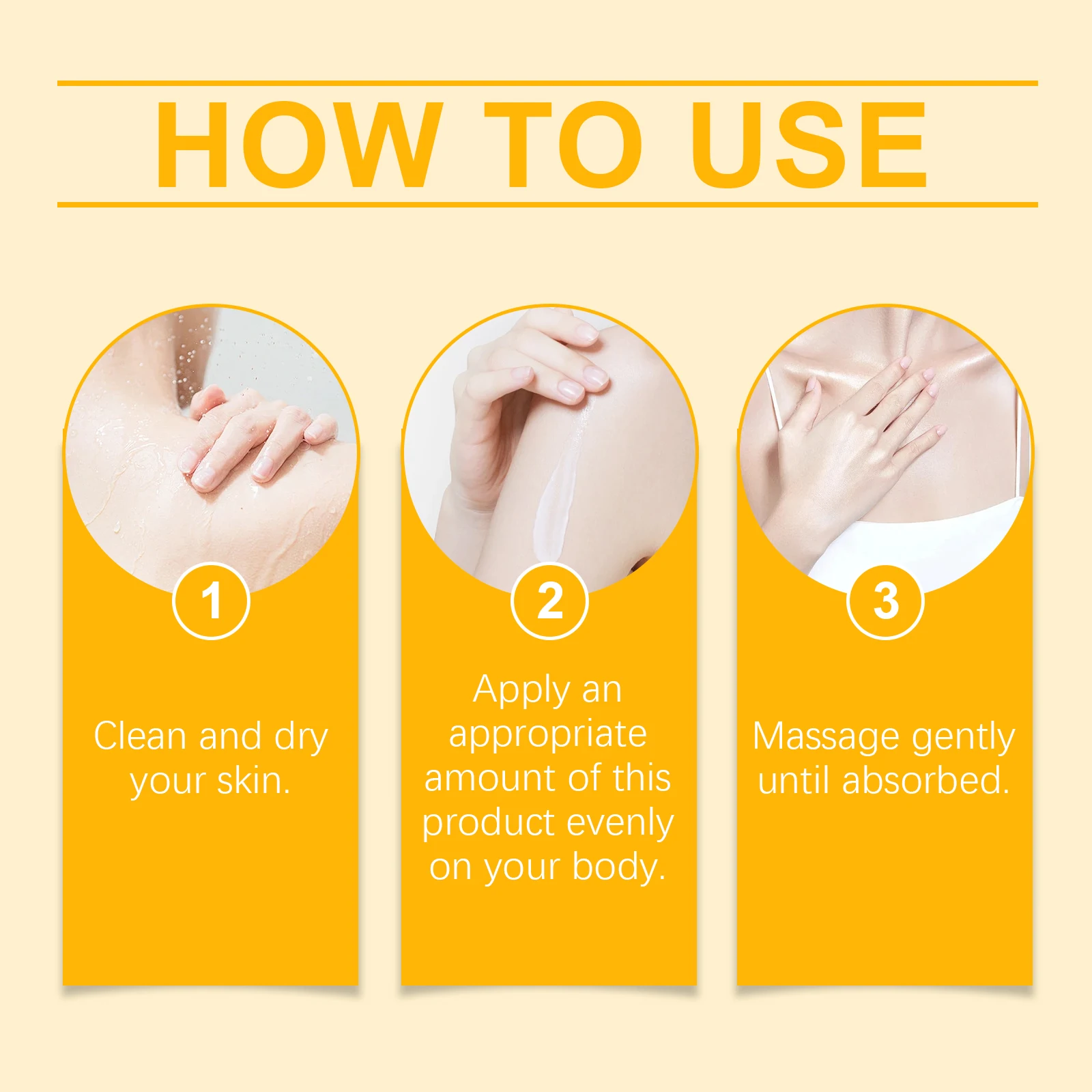 HOW TO USE

1

Clean and dry your skin.

2

Apply an appropriate amount of this product evenly on your body.

3

Massage gently until absorbed.