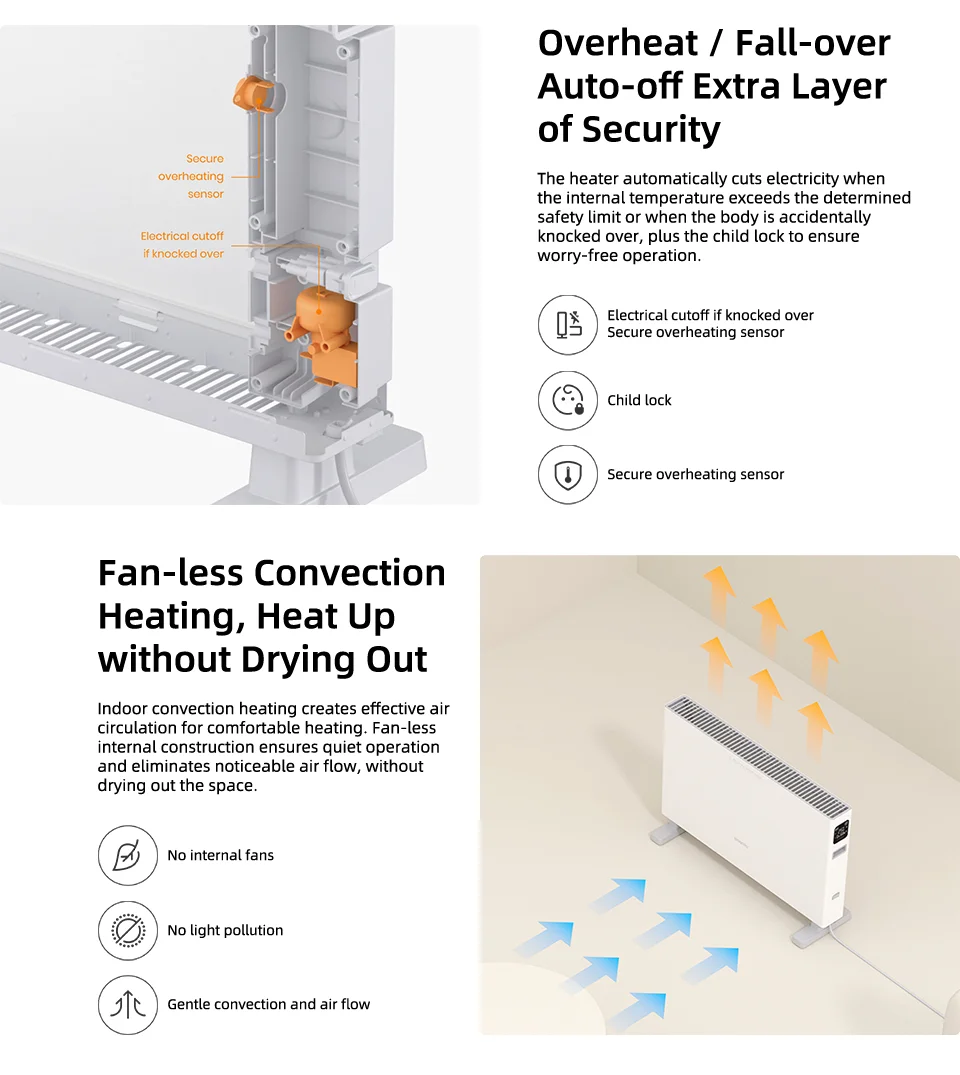 Secure overheating sensor

Electrical cutoff if knocked over

Overheat / Fall-over Auto-off Extra Layer of Security

The heater automatically cuts electricity when the internal temperature exceeds the determined safety limit or when the body is accidentally knocked over, plus the child lock to ensure worry-free operation.

Electrical cutoff if knocked over
Secure overheating sensor

Child lock

Secure overheating sensor

Fan-less Convection Heating, Heat Up without Drying Out

Indoor convection heating creates effective air circulation for comfortable heating. Fan-less internal construction ensures quiet operation and eliminates noticeable air flow, without drying out the space.

No internal fans

No light pollution

Gentle convection and air flow