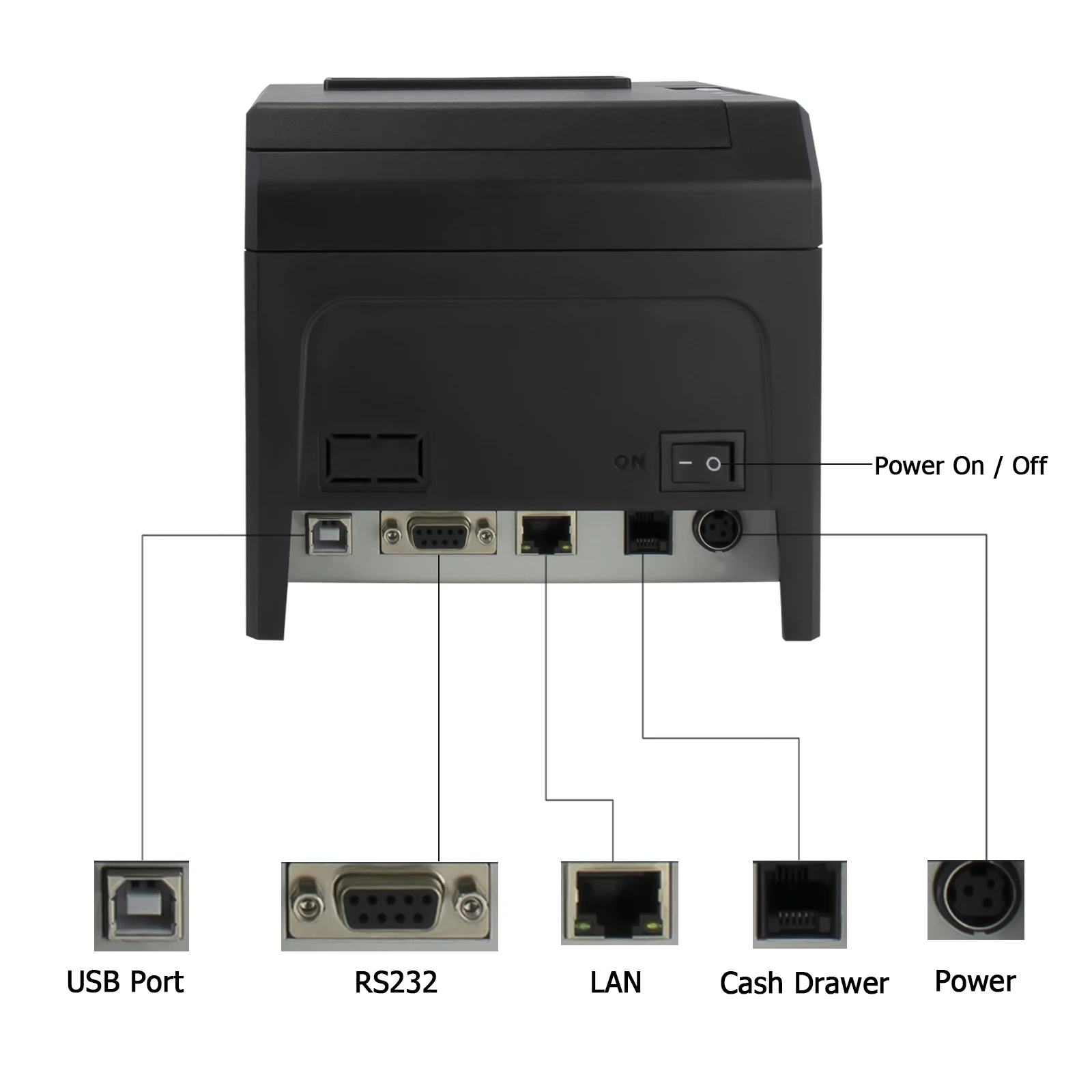 ON
Power On / Off

USB Port
RS232
LAN
Cash Drawer
Power