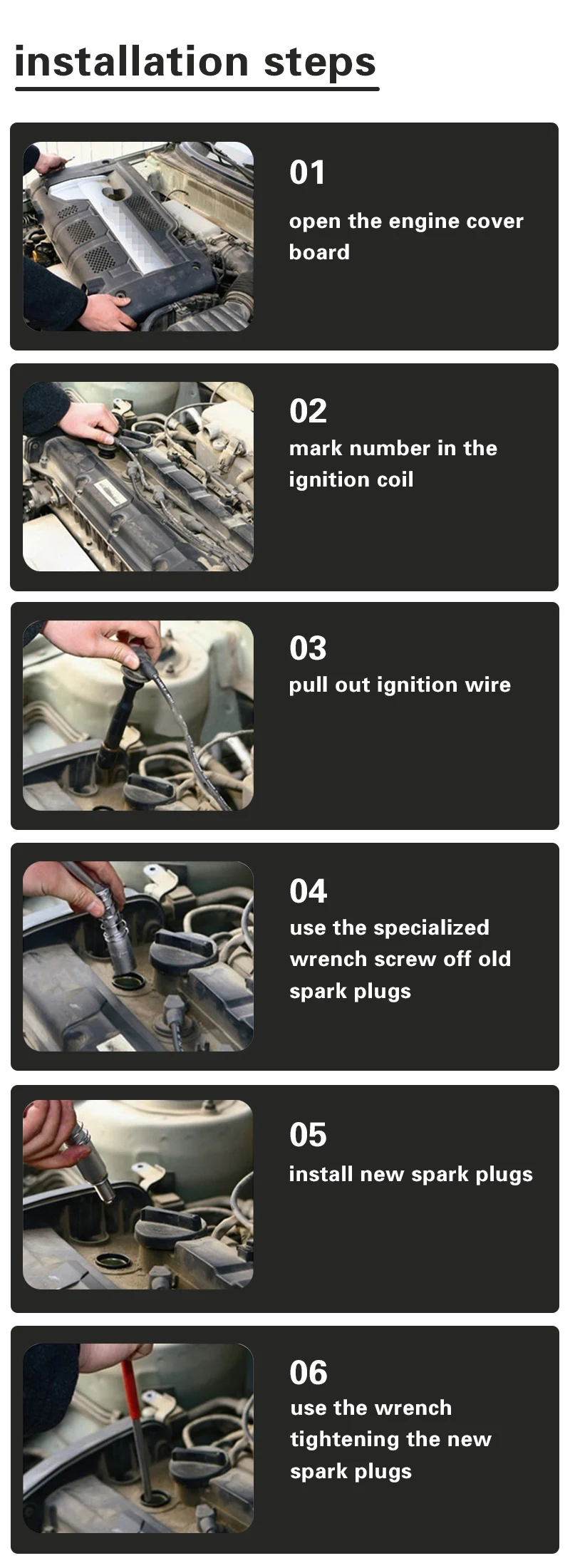 installation steps

01
open the engine cover board

02
mark number in the ignition coil

03
pull out ignition wire

04
use the specialized wrench screw off old spark plugs

05
install new spark plugs

06
use the wrench tightening the new spark plugs