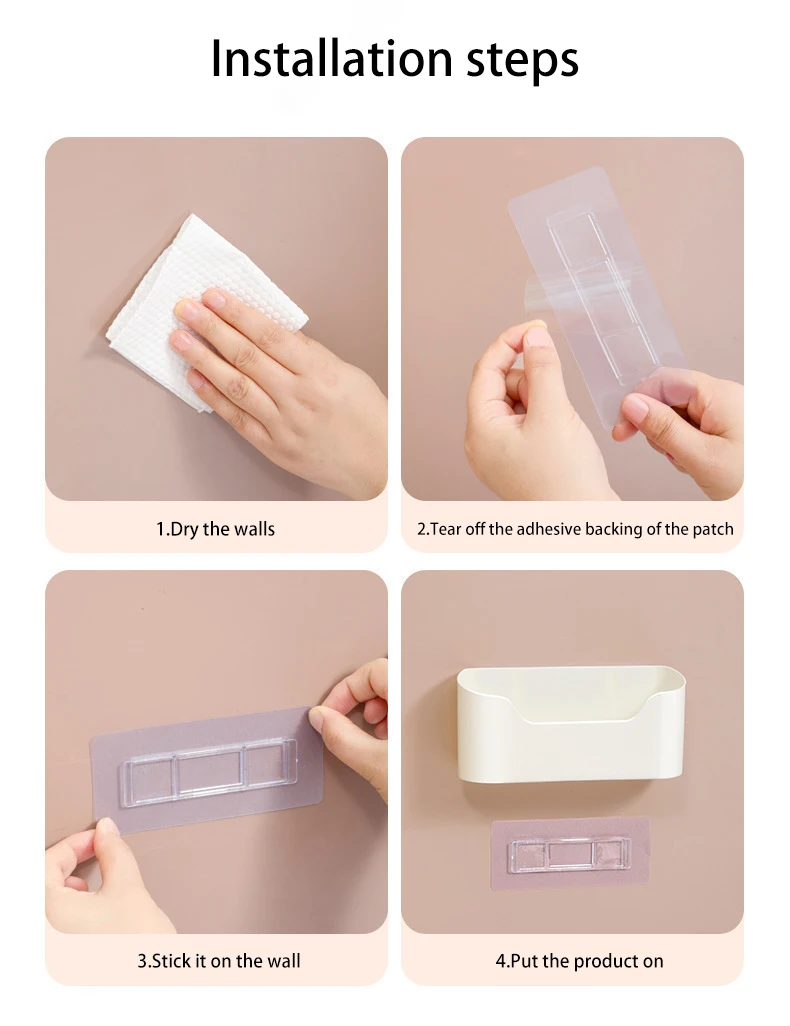 Installation steps

1.Dry the walls

2.Tear off the adhesive backing of the patch

3.Stick it on the wall

4.Put the product on