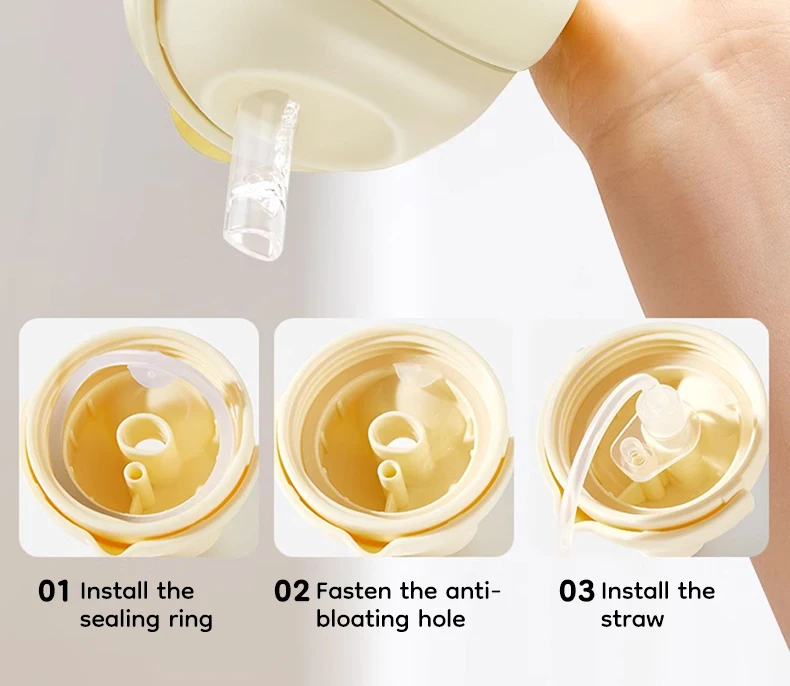 01 Install the sealing ring

02 Fasten the anti-bloating hole

03 Install the straw