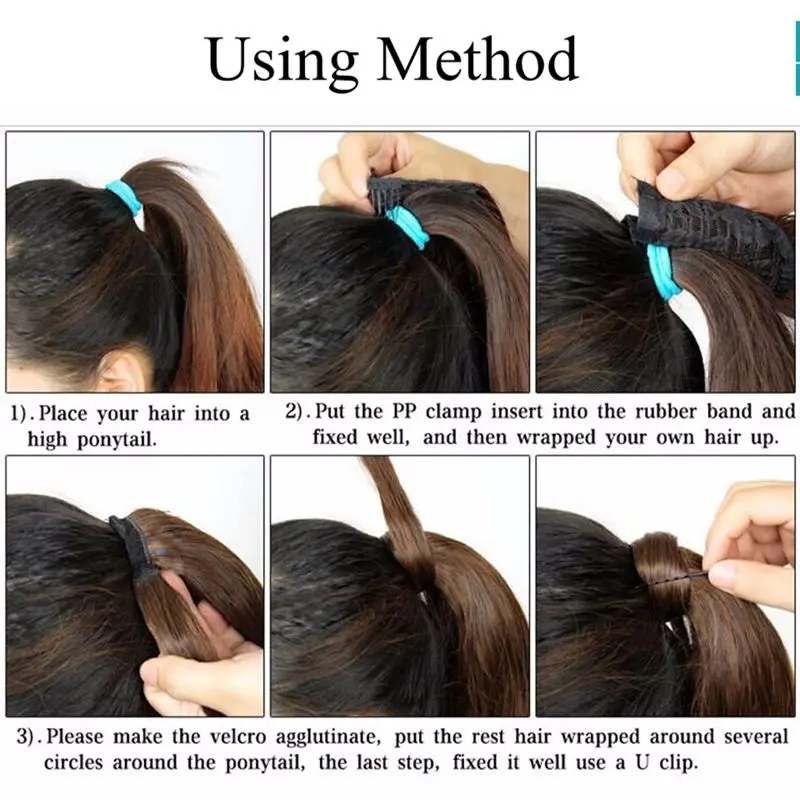 Using Method

1). Place your hair into a high ponytail.

2). Put the PP clamp insert into the rubber band and fixed well, and then wrapped your own hair up.

3). Please make the velcro agglutinate, put the rest hair wrapped around several circles around the ponytail, the last step, fixed it well use a U clip.