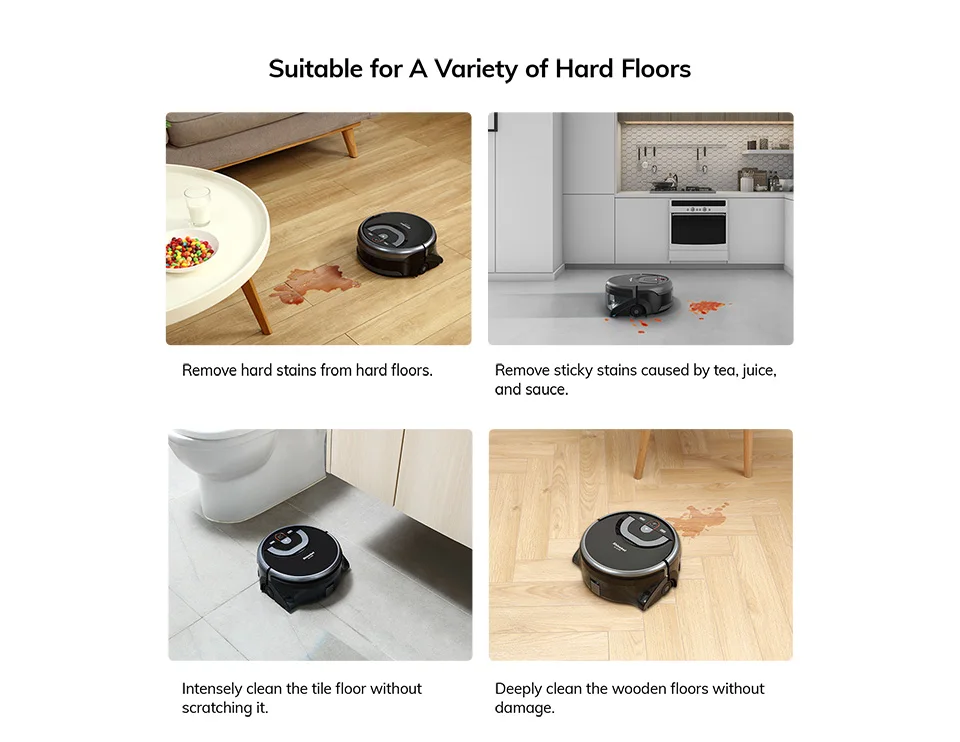 Suitable for A Variety of Hard Floors

Remove hard stains from hard floors.

Remove sticky stains caused by tea, juice, and sauce.

Intensely clean the tile floor without scratching it.

Deeply clean the wooden floors without damage.