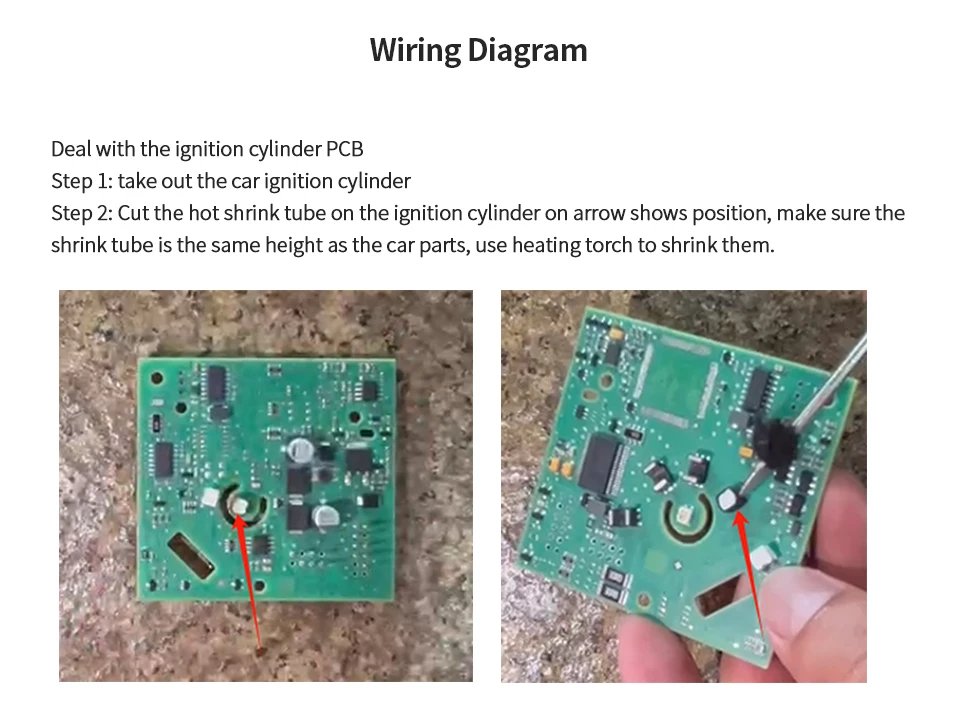 Wiring Diagram

Deal with the ignition cylinder PCB
Step 1: take out the car ignition cylinder
Step 2: Cut the hot shrink tube on the ignition cylinder on arrow shows position, make sure the shrink tube is the same height as the car parts, use heating torch to shrink them.