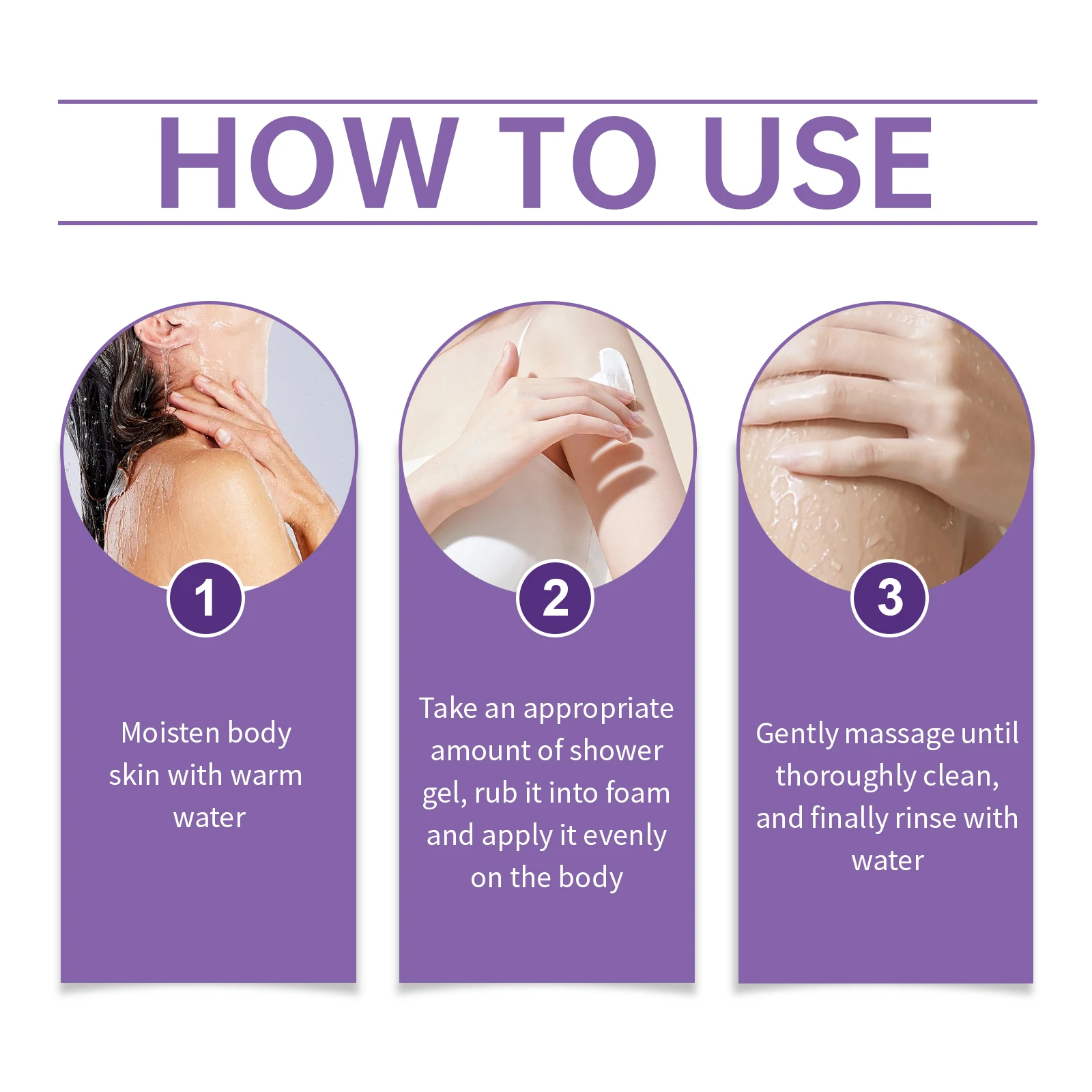 HOW TO USE

1

Moisten body skin with warm water

2

Take an appropriate amount of shower gel, rub it into foam and apply it evenly on the body

3

Gently massage until thoroughly clean, and finally rinse with water