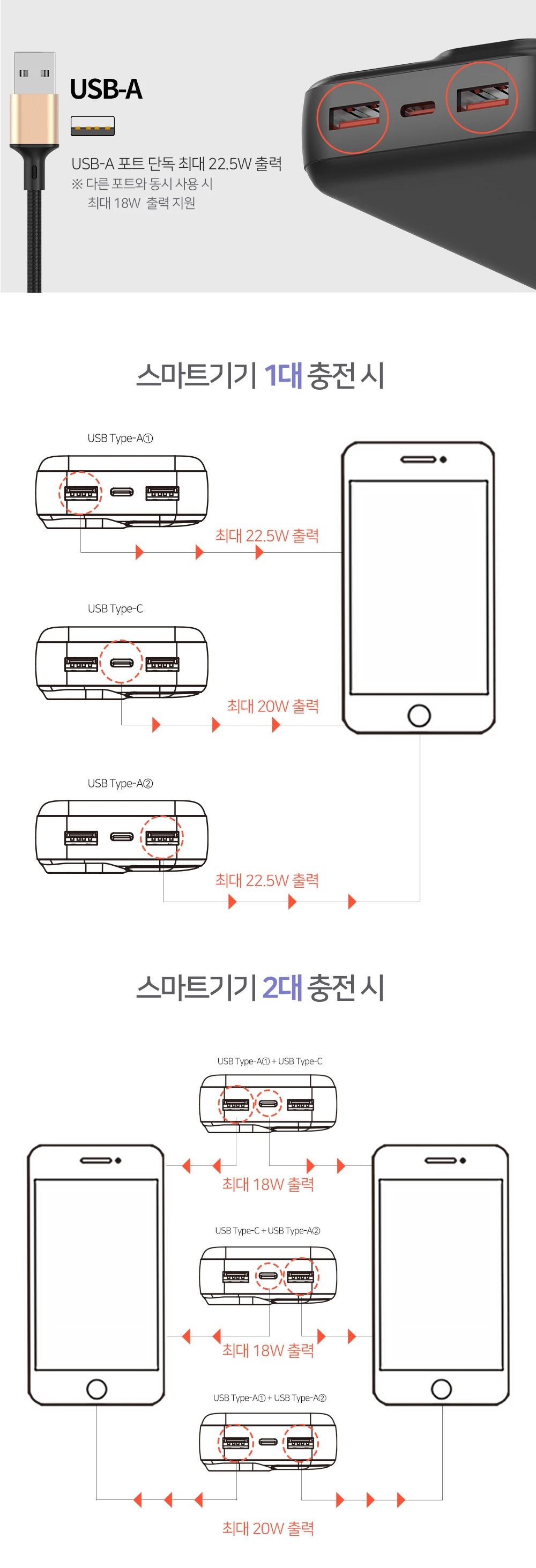 USB-A

USB-A 포트 단독 최대 22.5W 출력
※ 다른 포트와 동시 사용 시
최대 18W 출력 지원

스마트기기 1대 충전 시

USB Type-A①

최대 22.5W 출력

USB Type-C

최대 20W 출력

USB Type-A②

최대 22.5W 출력

스마트기기 2대 충전 시

USB Type-A① + USB Type-C

최대 18W 출력

USB Type-C + USB Type-A②

최대 18W 출력

USB Type-A① + USB Type-A②

최대 20W 출력